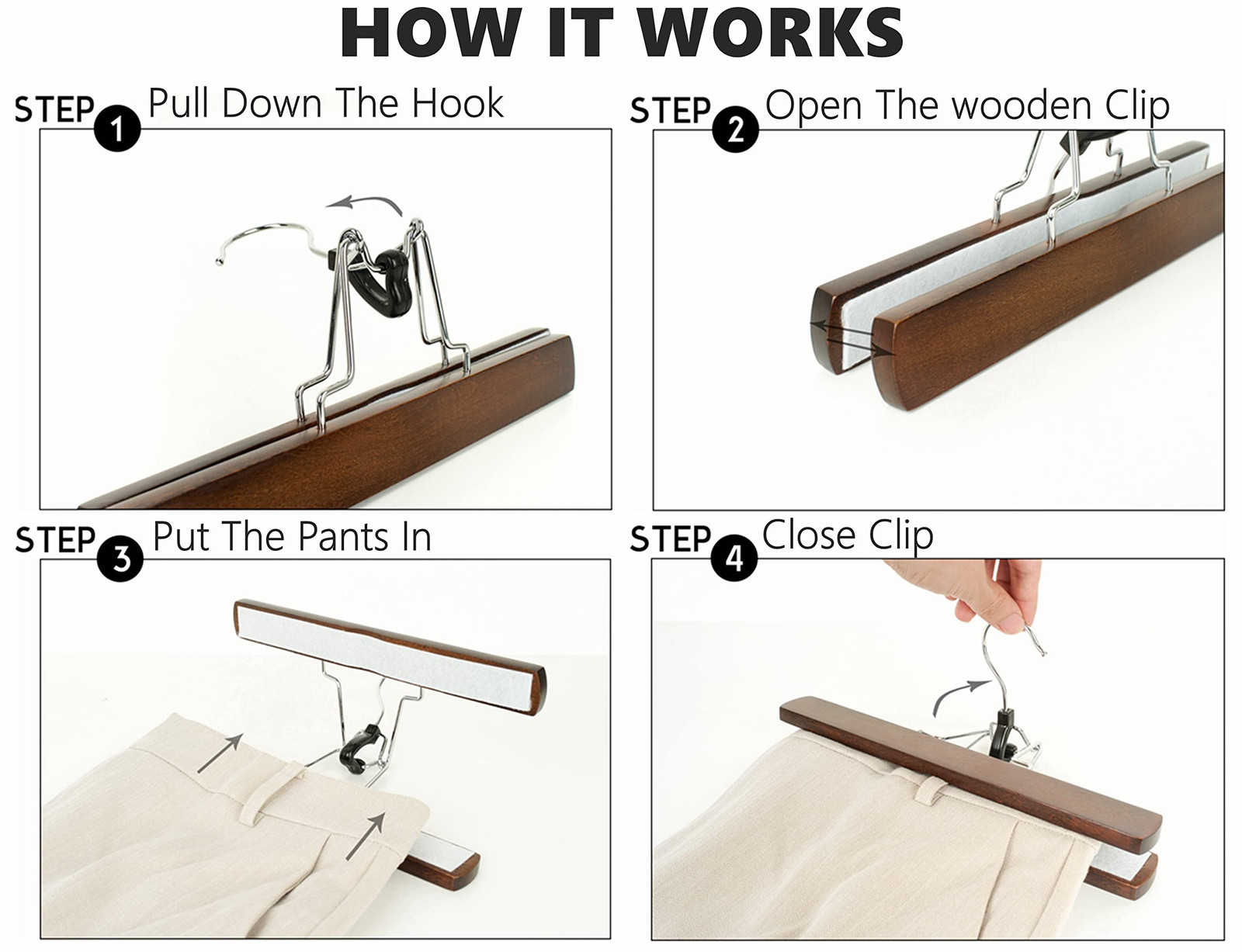 HOW IT WORKS

STEP 1 Pull Down The Hook

STEP 2 Open The wooden Clip

STEP 3 Put The Pants In

STEP 4 Close Clip