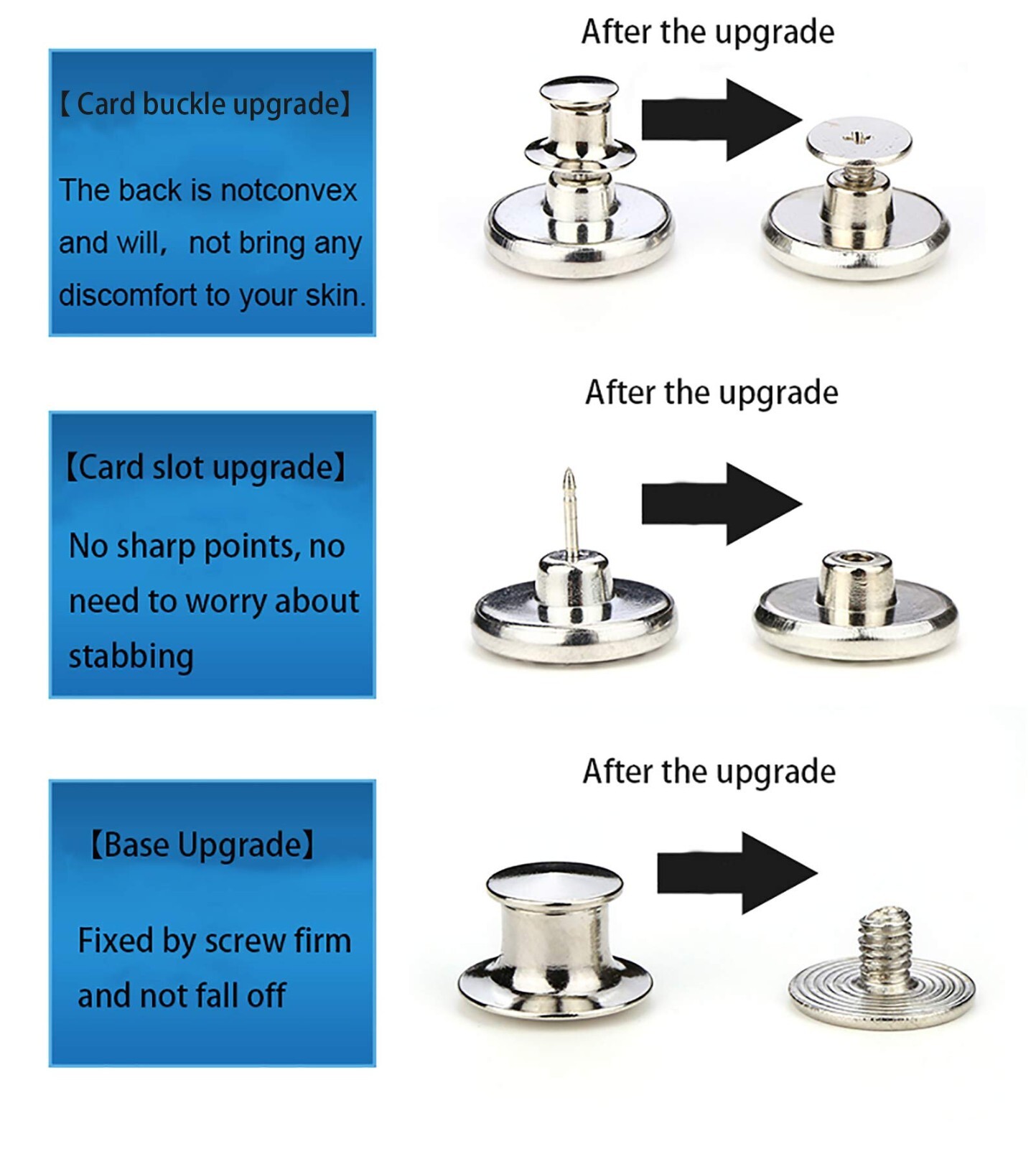 【Card buckle upgrade】

The back is notconvex and will, not bring any discomfort to your skin.

After the upgrade

【Card slot upgrade】

No sharp points, no need to worry about stabbing

After the upgrade

【Base Upgrade】

Fixed by screw firm and not fall off

After the upgrade