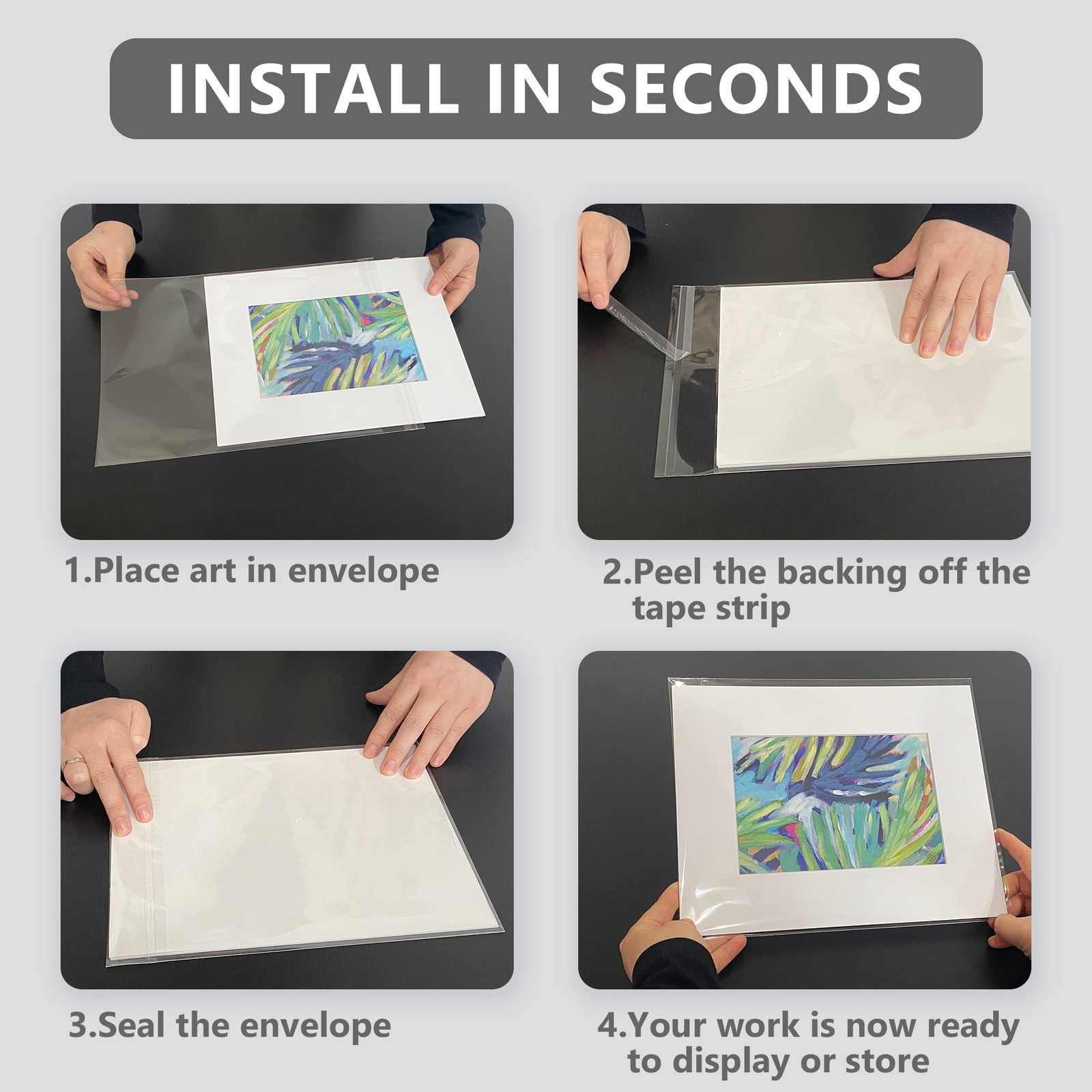 INSTALL IN SECONDS

1.Place art in envelope

2.Peel the backing off the tape strip

3.Seal the envelope

4.Your work is now ready to display or store