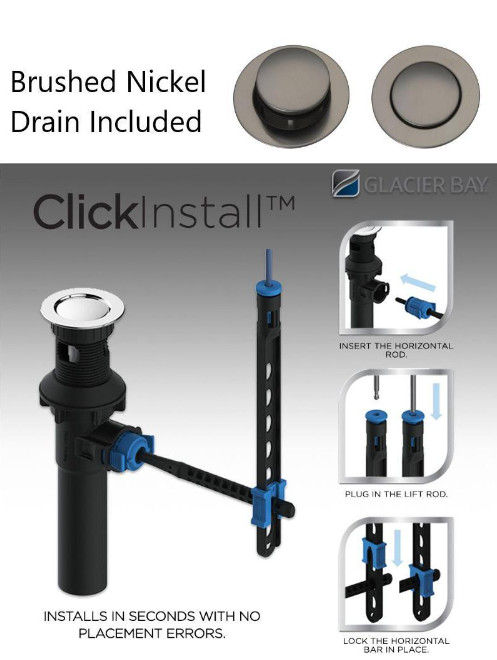 Brushed Nickel Drain Included

GLACIER BAY

ClickInstall™

INSERT THE HORIZONTAL ROD.

PLUG IN THE LIFT ROD.

LOCK THE HORIZONTAL BAR IN PLACE.

INSTALLS IN SECONDS WITH NO PLACEMENT ERRORS.