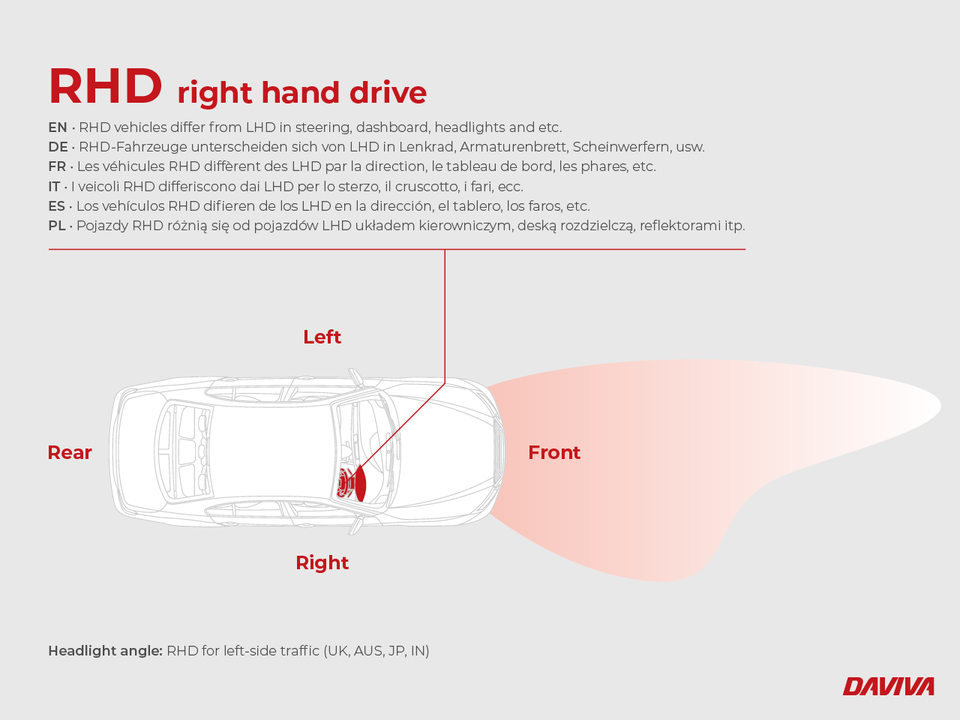 RHD right hand drive

EN · RHD vehicles differ from LHD in steering, dashboard, headlights and etc.
DE · RHD-Fahrzeuge unterscheiden sich von LHD in Lenkrad, Armaturenbrett, Scheinwerfern, usw.
FR · Les véhicules RHD diffèrent des LHD par la direction, le tableau de bord, les phares, etc.
IT · I veicoli RHD differiscono dai LHD per lo sterzo, il cruscotto, i fari, ecc.
ES · Los vehículos RHD difieren de los LHD en la dirección, el tablero, los faros, etc.
PL · Pojazdy RHD różnią się od pojazdów LHD układem kierowniczym, deską rozdzielczą, reflektorami itp.

Left

Rear

Front

Right

Headlight angle: RHD for left-side traffic (UK, AUS, JP, IN)

DAVIVA