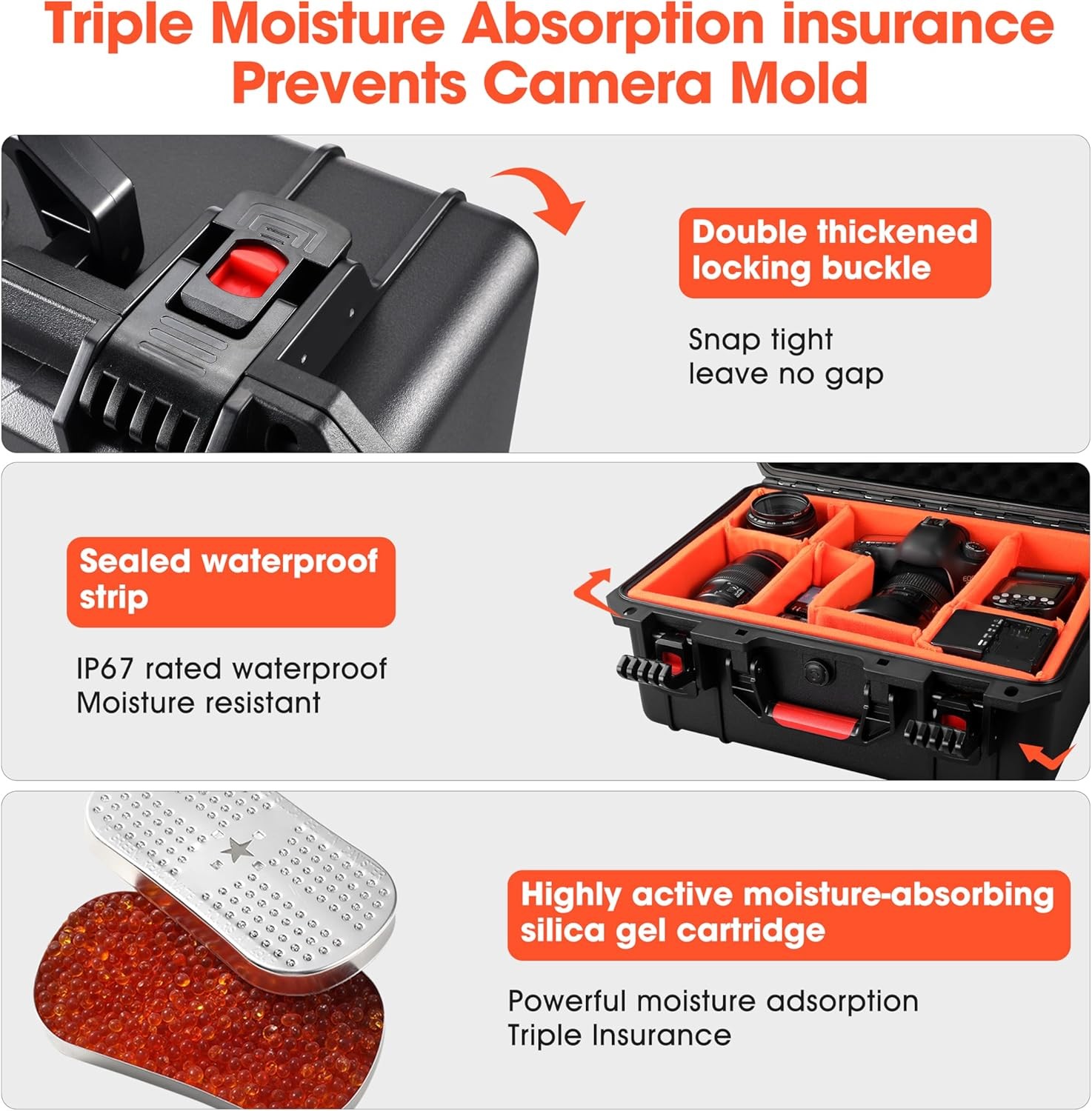 Triple Moisture Absorption insurance Prevents Camera Mold

Double thickened locking buckle

Snap tight
leave no gap

Sealed waterproof strip

IP67 rated waterproof
Moisture resistant

Highly active moisture-absorbing silica gel cartridge

Powerful moisture adsorption
Triple Insurance