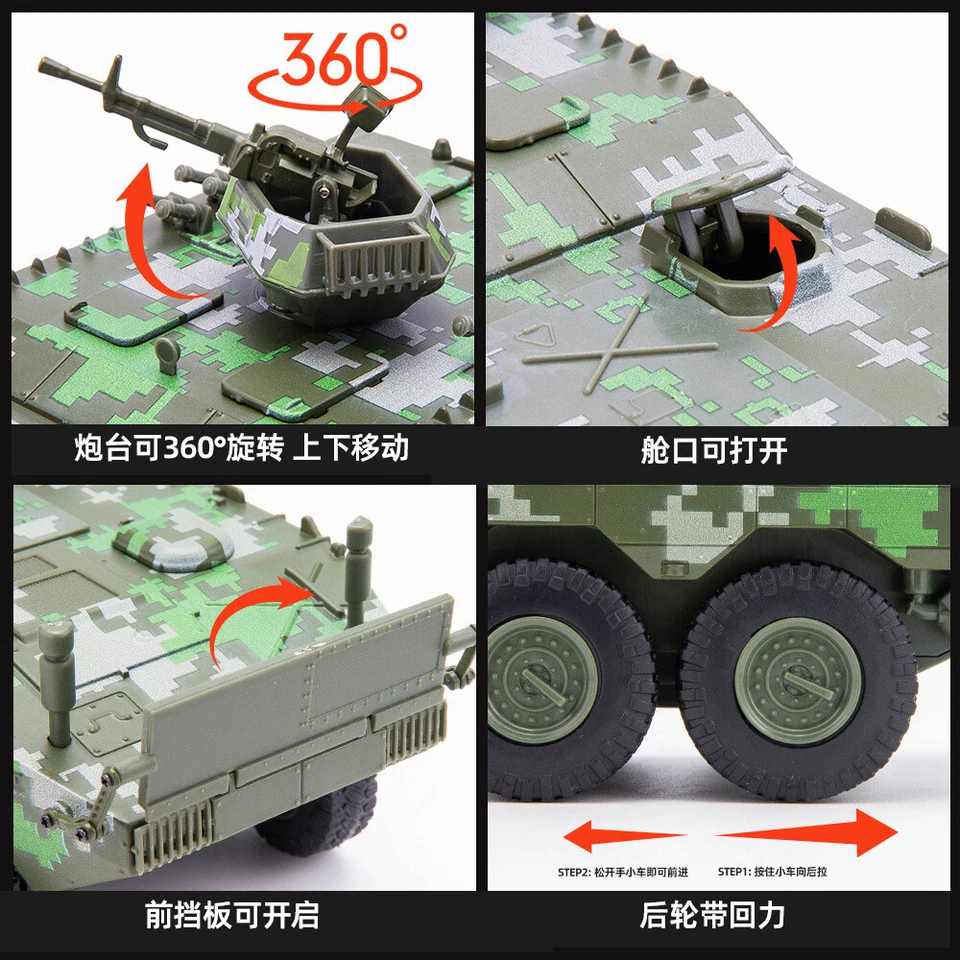 360°

炮台可360°旋转 上下移动

舱口可打开

前挡板可开启

STEP2: 松开手小车即可前进

STEP1: 按住小车向后拉

后轮带回力