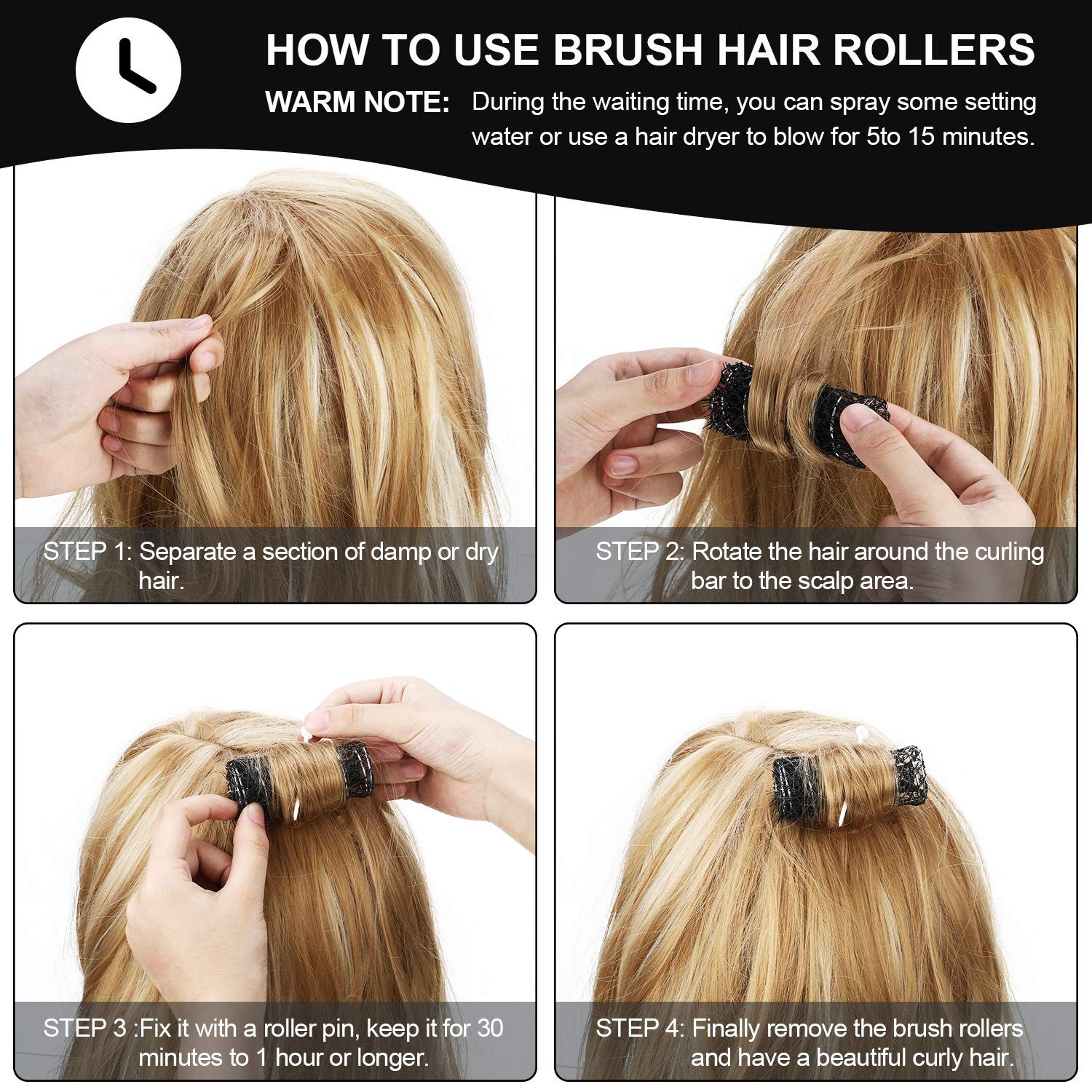 HOW TO USE BRUSH HAIR ROLLERS

WARM NOTE: During the waiting time, you can spray some setting water or use a hair dryer to blow for 5to 15 minutes.

STEP 1: Separate a section of damp or dry hair.

STEP 2: Rotate the hair around the curling bar to the scalp area.

STEP 3 :Fix it with a roller pin, keep it for 30 minutes to 1 hour or longer.

STEP 4: Finally remove the brush rollers and have a beautiful curly hair.