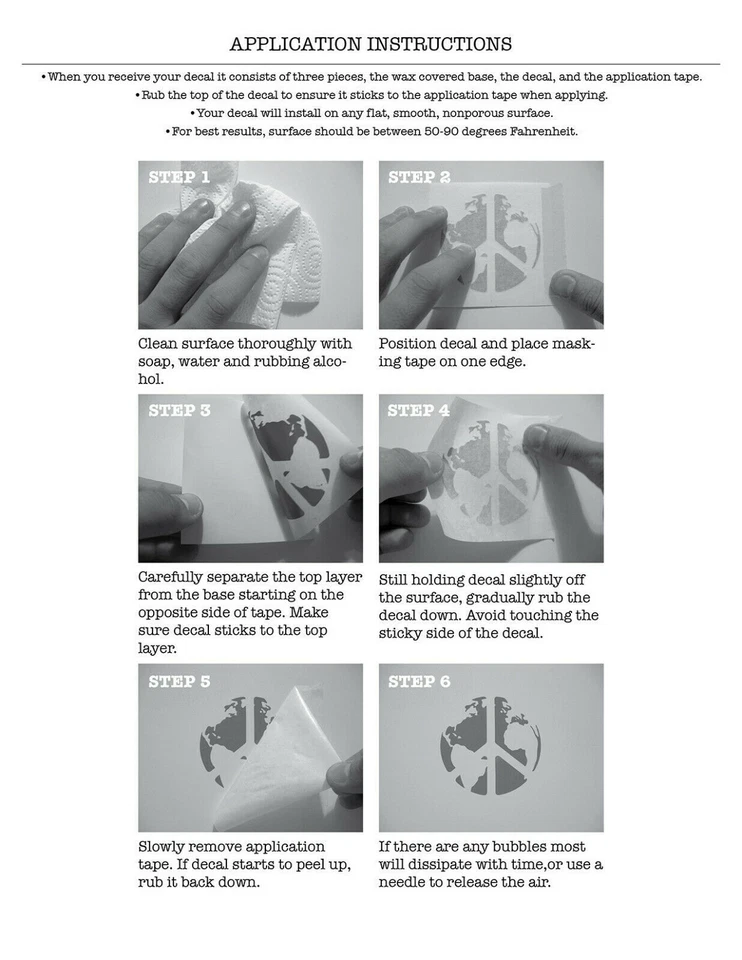 APPLICATION INSTRUCTIONS

• When you receive your decal it consists of three pieces, the wax covered base, the decal, and the application tape.

• Rub the top of the decal to ensure it sticks to the application tape when applying.

• Your decal will install on any flat, smooth, nonporous surface.

• For best results, surface should be between 50-90 degrees Fahrenheit.

STEP 1

Clean surface thoroughly with soap, water and rubbing alcohol.

STEP 2

Position decal and place masking tape on one edge.

STEP 3

Carefully separate the top layer from the base starting on the opposite side of tape. Make sure decal sticks to the top layer.

STEP 4

Still holding decal slightly off the surface, gradually rub the decal down. Avoid touching the sticky side of the decal.

STEP 5

Slowly remove application tape. If decal starts to peel up, rub it back down.

STEP 6

If there are any bubbles most will dissipate with time,or use a needle to release the air.