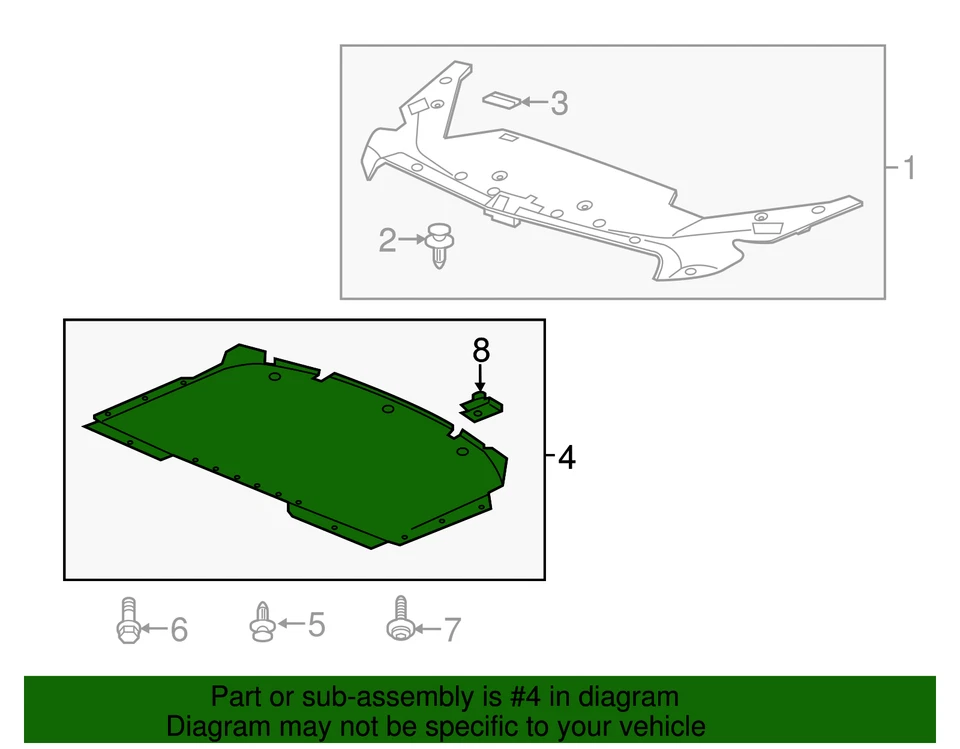 3
1
2
8
4
6
5
7

Part or sub-assembly is #4 in diagram
Diagram may not be specific to your vehicle