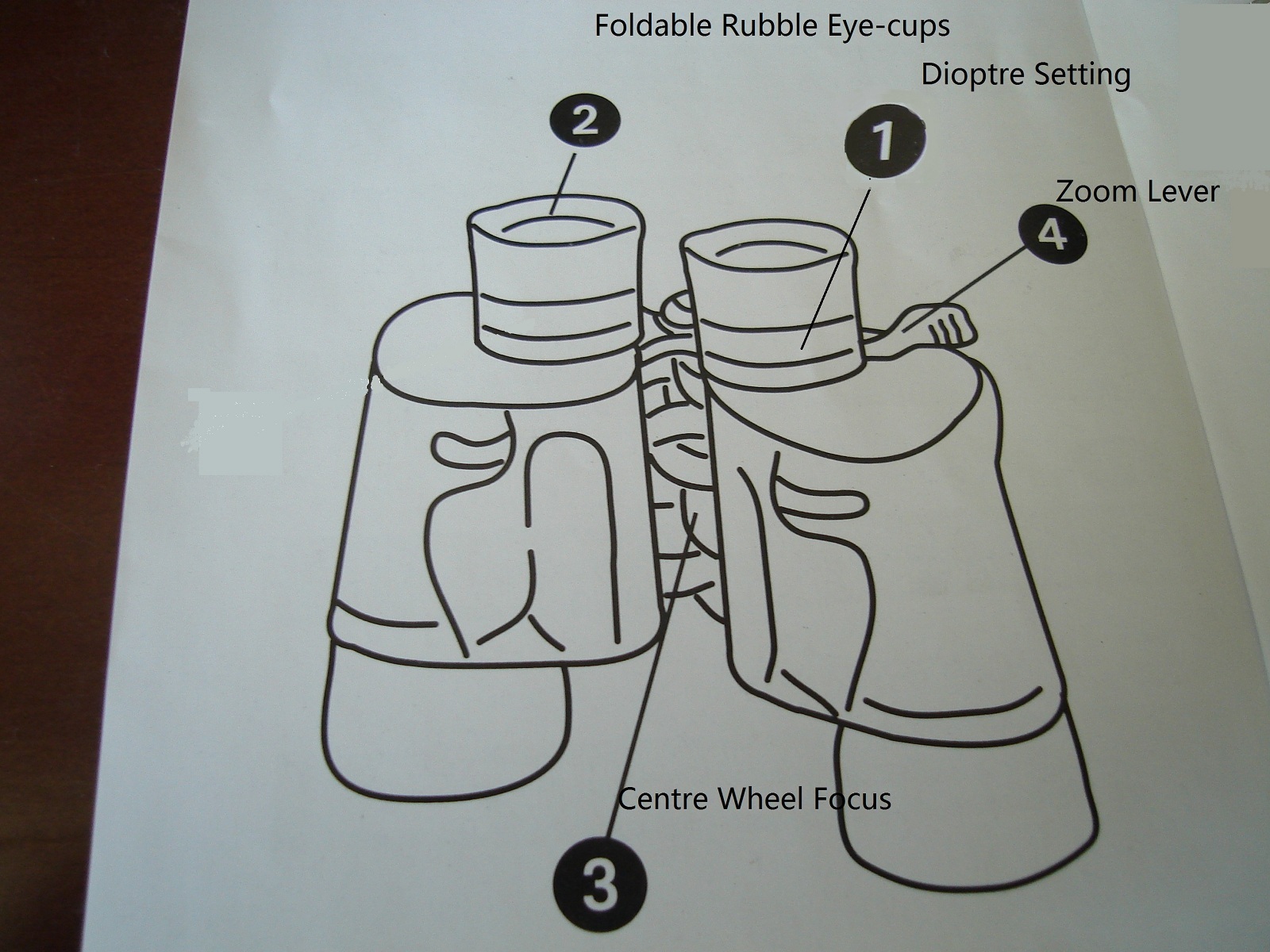 Foldable Rubble Eye-cups

Dioptre Setting

2

1

Zoom Lever

4

Centre Wheel Focus

3