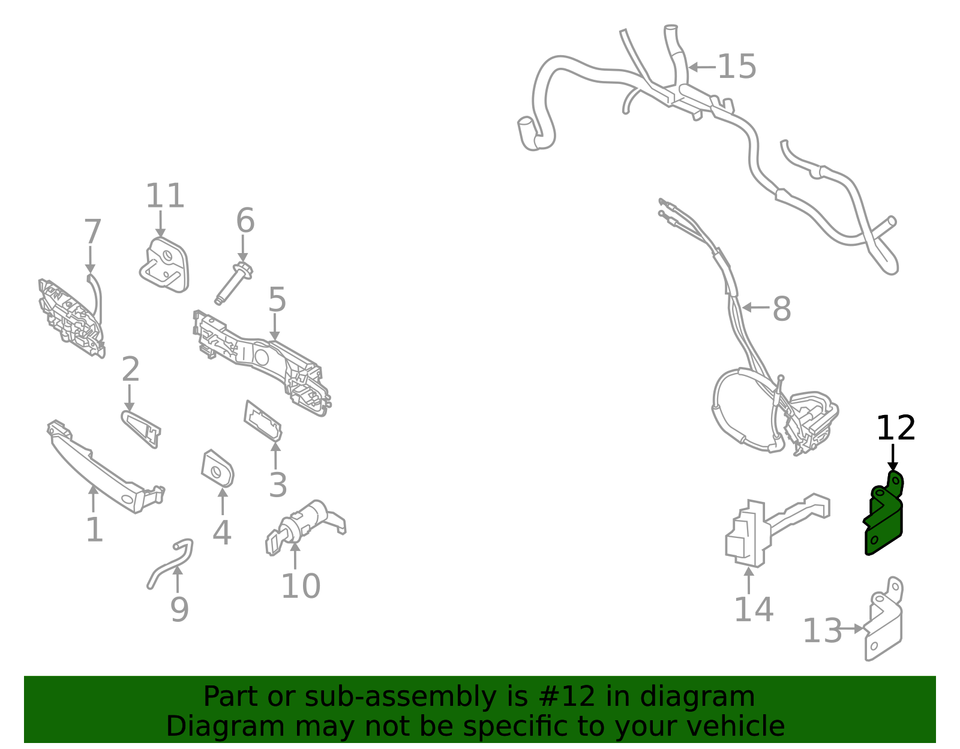 15

11

7

6

5

8

2

12

3

1

4

10

9

14

13

Part or sub-assembly is #12 in diagram
Diagram may not be specific to your vehicle