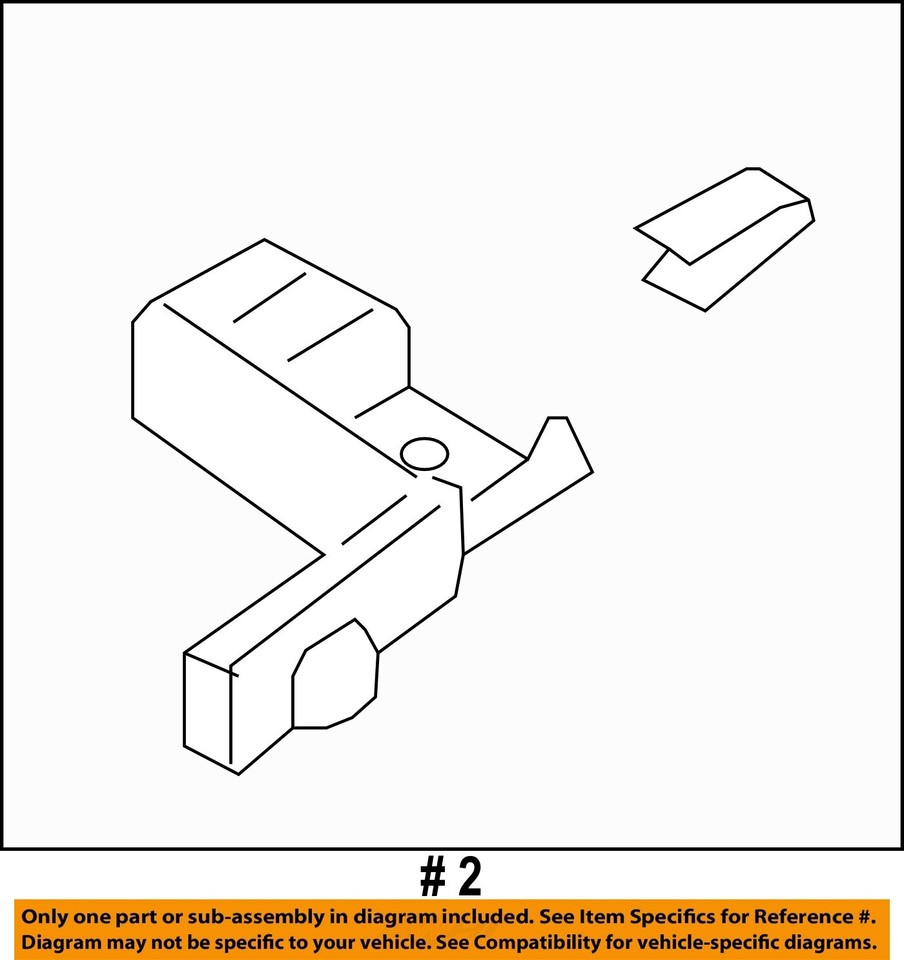 # 2

Only one part or sub-assembly in diagram included. See Item Specifics for Reference #.
Diagram may not be specific to your vehicle. See Compatibility for vehicle-specific diagrams.