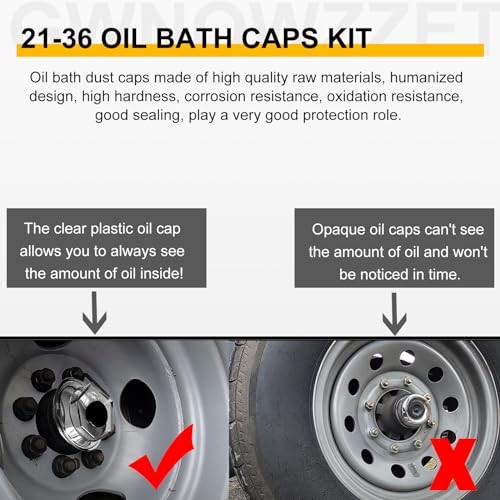 CWNOWZZET

21-36 OIL BATH CAPS KIT

Oil bath dust caps made of high quality raw materials, humanized design, high hardness, corrosion resistance, oxidation resistance, good sealing, play a very good protection role.

The clear plastic oil cap allows you to always see the amount of oil inside!

Opaque oil caps can't see the amount of oil and won't be noticed in time.