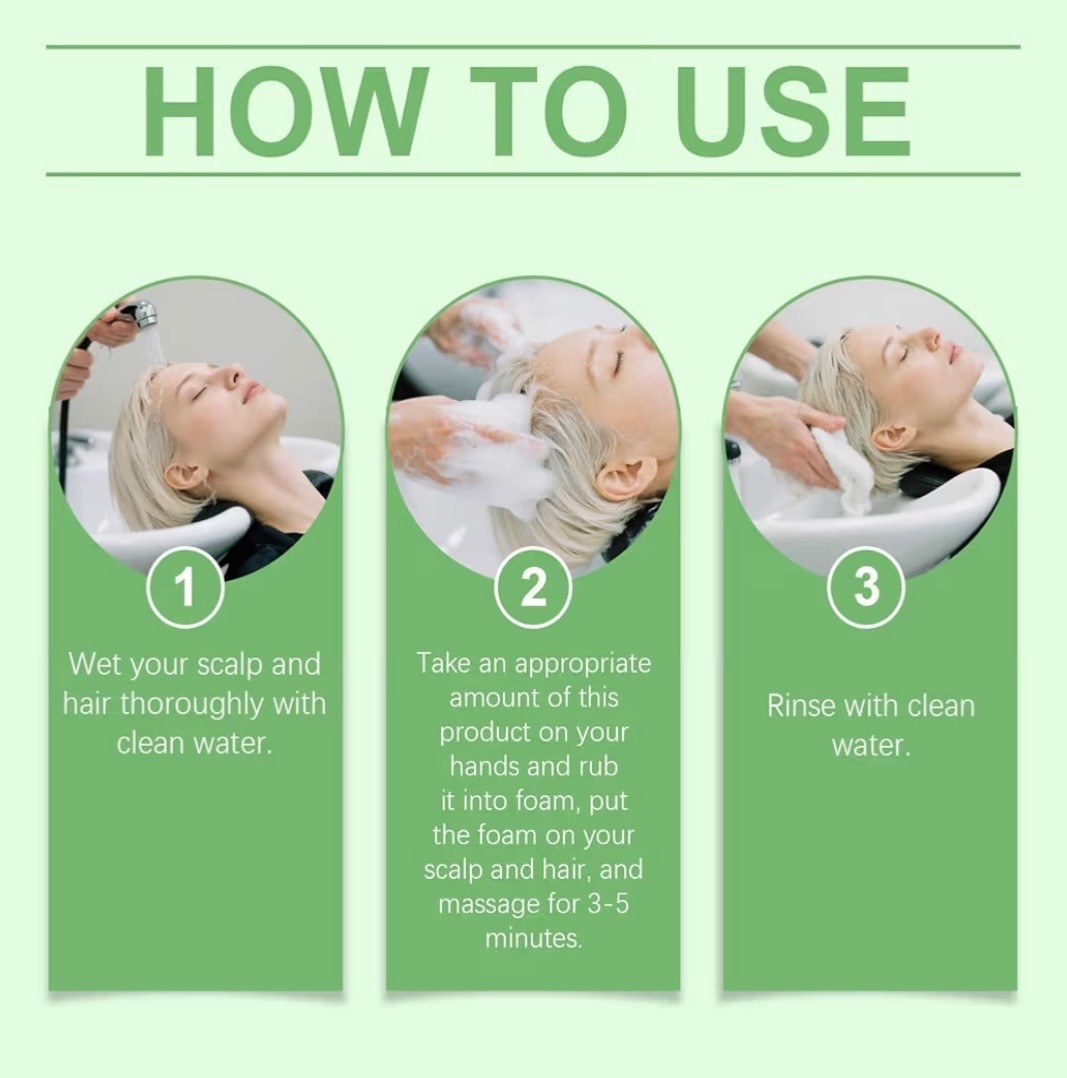 HOW TO USE

1
Wet your scalp and hair thoroughly with clean water.

2
Take an appropriate amount of this product on your hands and rub it into foam, put the foam on your scalp and hair, and massage for 3-5 minutes.

3
Rinse with clean water.