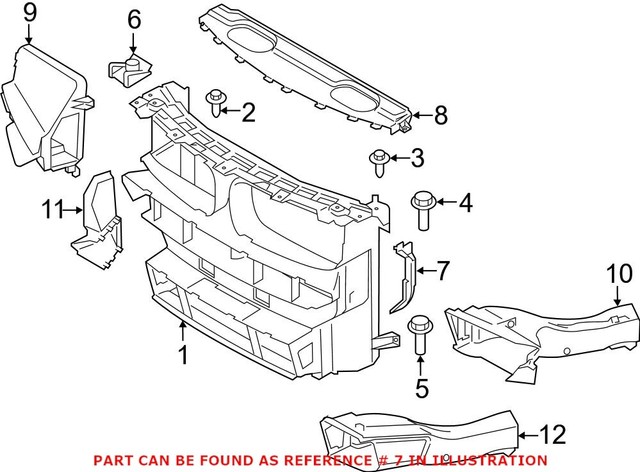 9
6
2
8
3
4
11
7
10
1
5
12
PART CAN BE FOUND AS REFERENCE # 7 IN ILLUSTRATION