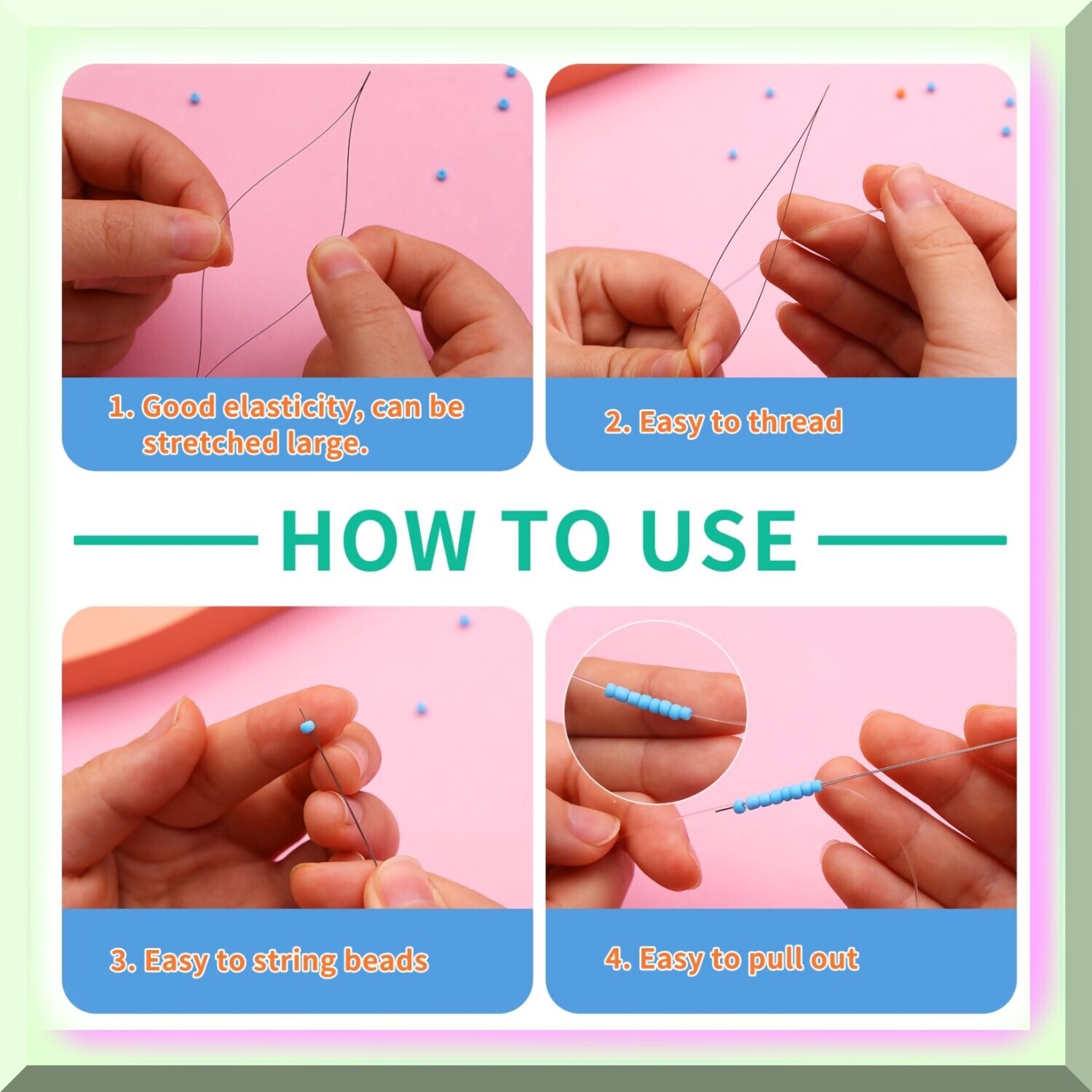 1. Good elasticity, can be stretched large.

2. Easy to thread

HOW TO USE

3. Easy to string beads

4. Easy to pull out