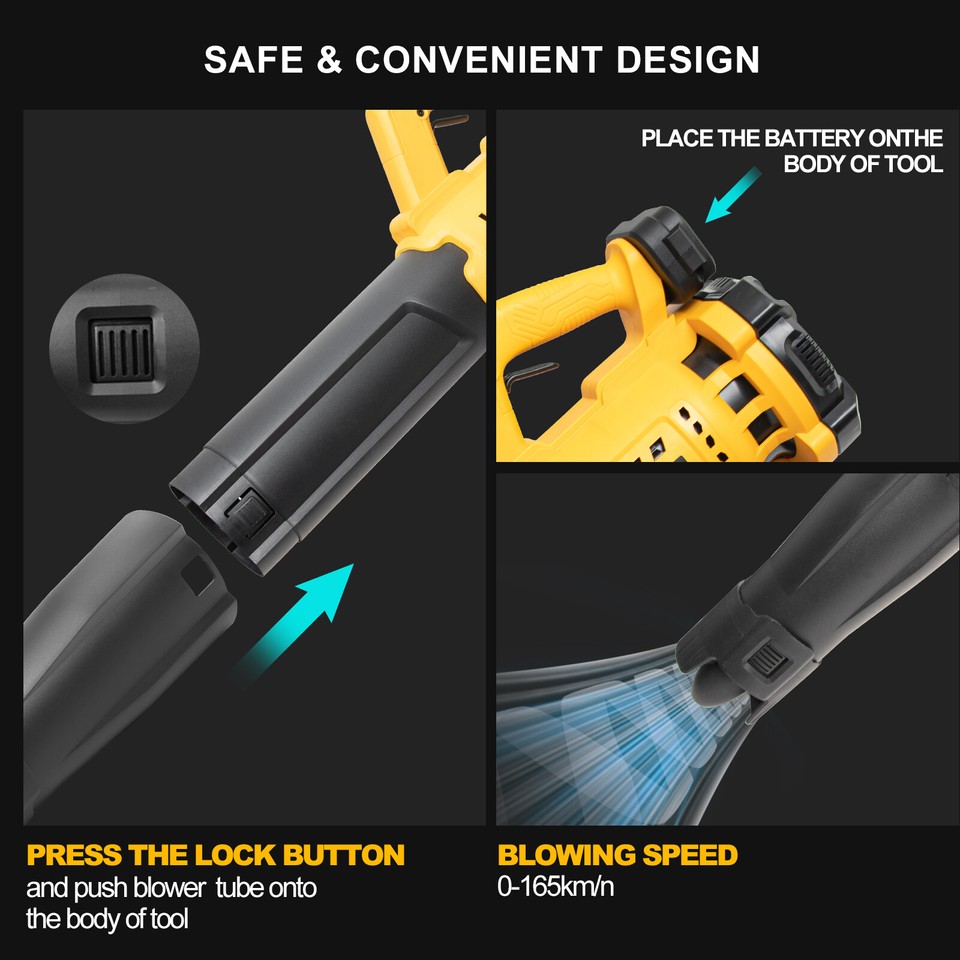 SAFE & CONVENIENT DESIGN

PLACE THE BATTERY ONTHE BODY OF TOOL

PRESS THE LOCK BUTTON
and push blower tube onto the body of tool

BLOWING SPEED
0-165km/n