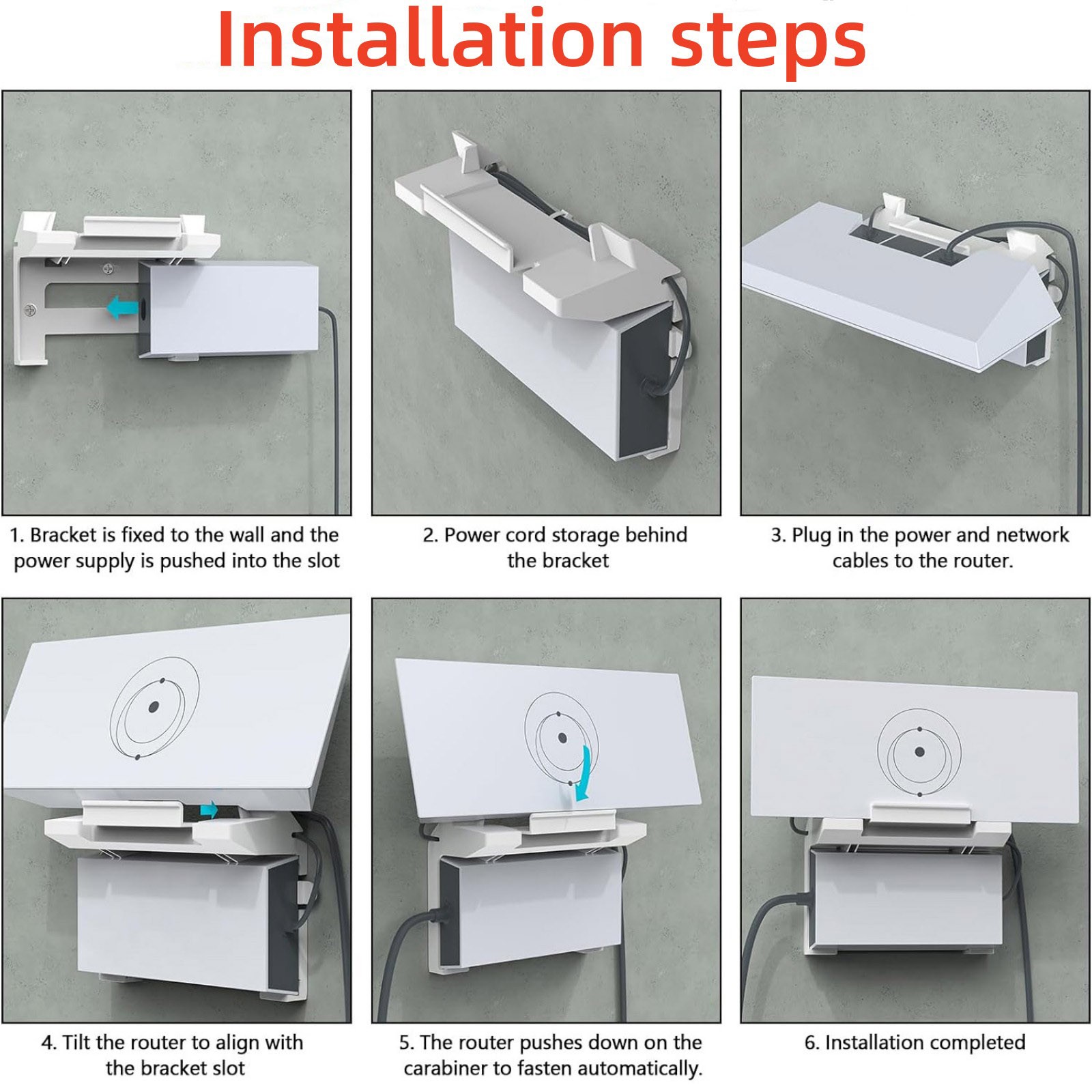 Installation steps

1. Bracket is fixed to the wall and the power supply is pushed into the slot

2. Power cord storage behind the bracket

3. Plug in the power and network cables to the router.

4. Tilt the router to align with the bracket slot

5. The router pushes down on the carabiner to fasten automatically.

6. Installation completed