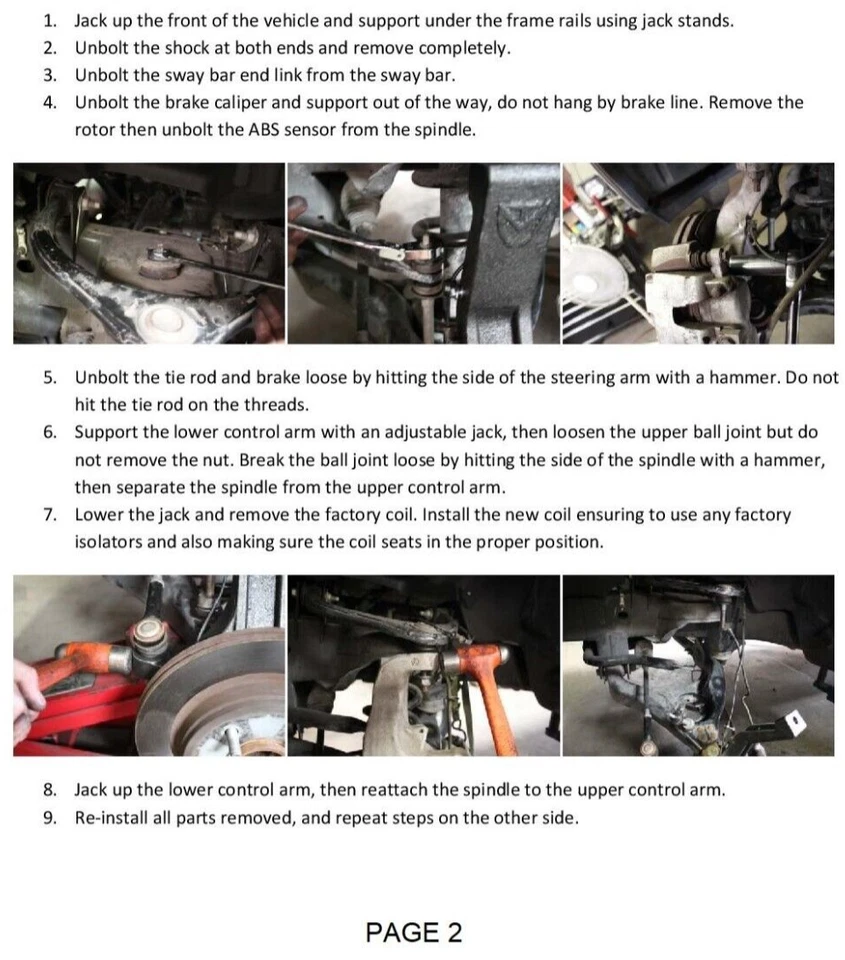 1. Jack up the front of the vehicle and support under the frame rails using jack stands.
2. Unbolt the shock at both ends and remove completely.
3. Unbolt the sway bar end link from the sway bar.
4. Unbolt the brake caliper and support out of the way, do not hang by brake line. Remove the rotor then unbolt the ABS sensor from the spindle.

5. Unbolt the tie rod and brake loose by hitting the side of the steering arm with a hammer. Do not hit the tie rod on the threads.
6. Support the lower control arm with an adjustable jack, then loosen the upper ball joint but do not remove the nut. Break the ball joint loose by hitting the side of the spindle with a hammer, then separate the spindle from the upper control arm.
7. Lower the jack and remove the factory coil. Install the new coil ensuring to use any factory isolators and also making sure the coil seats in the proper position.

8. Jack up the lower control arm, then reattach the spindle to the upper control arm.
9. Re-install all parts removed, and repeat steps on the other side.

PAGE 2