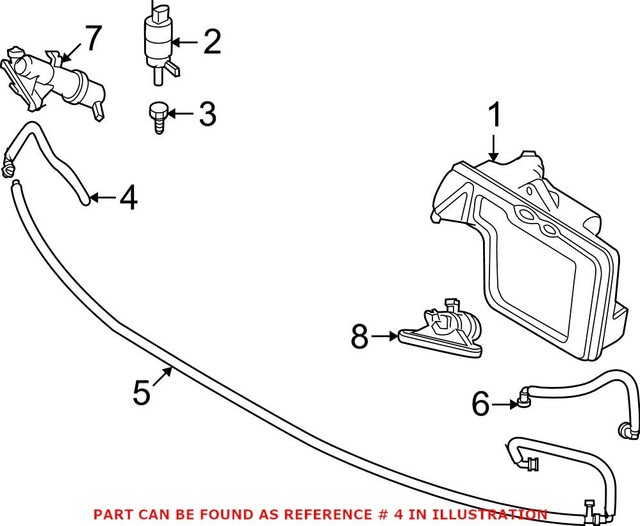 7
2
3
1
4
8
5
6
PART CAN BE FOUND AS REFERENCE # 4 IN ILLUSTRATION