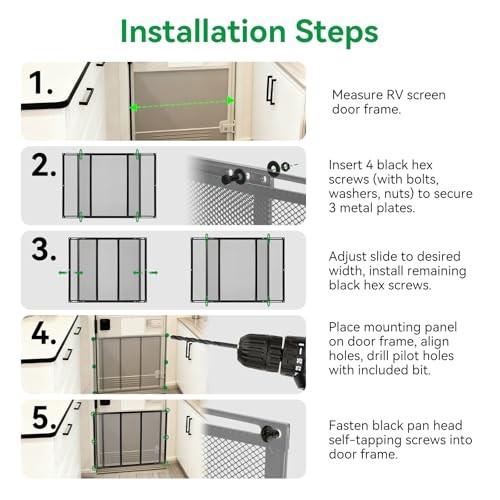 Installation Steps

1.

Measure RV screen door frame.

2.

Insert 4 black hex screws (with bolts, washers, nuts) to secure 3 metal plates.

3.

Adjust slide to desired width, install remaining black hex screws.

4.

Place mounting panel on door frame, align holes, drill pilot holes with included bit.

5.

Fasten black pan head self-tapping screws into door frame.