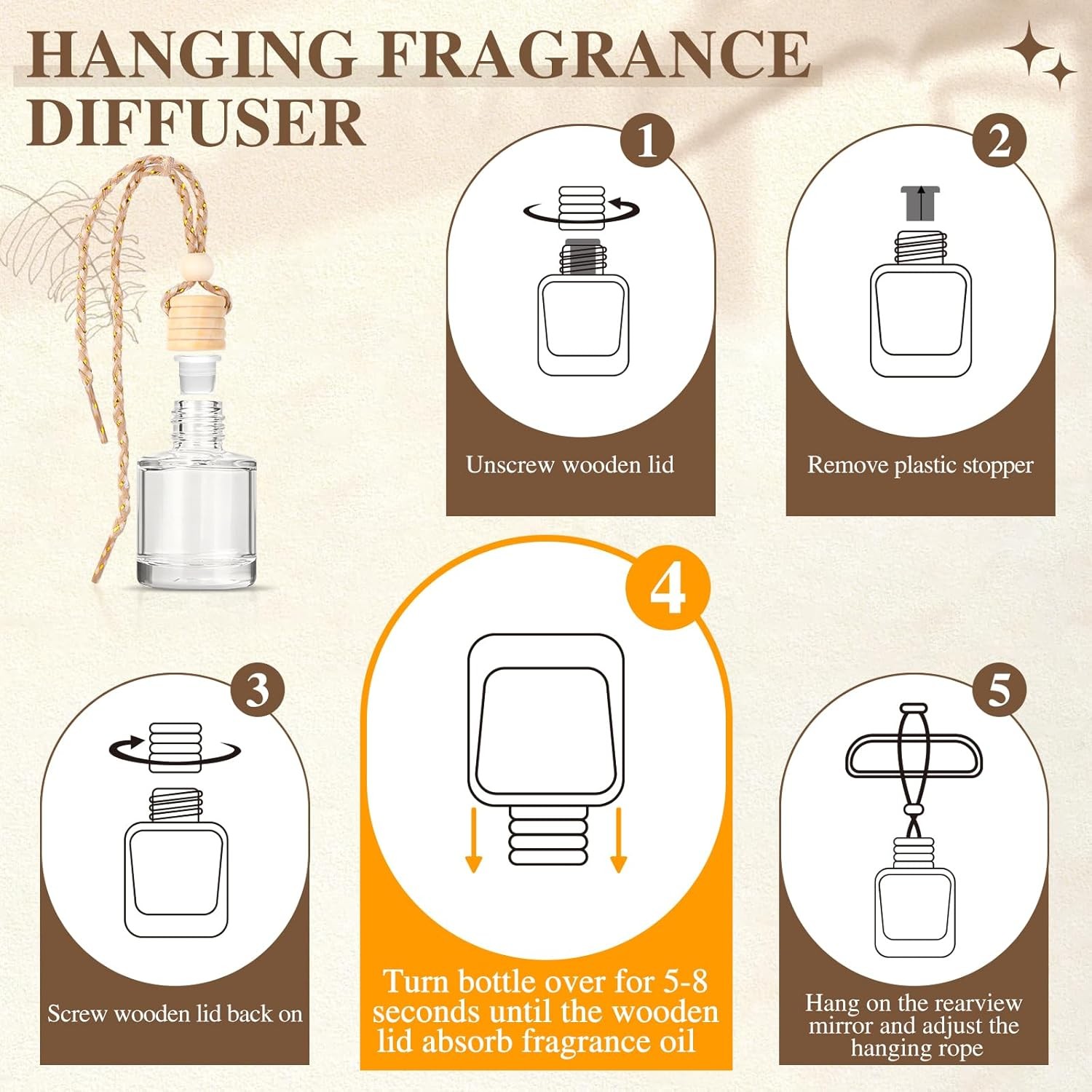 HANGING FRAGRANCE DIFFUSER

1

Unscrew wooden lid

2

Remove plastic stopper

3

Screw wooden lid back on

4

Turn bottle over for 5-8 seconds until the wooden lid absorb fragrance oil

5

Hang on the rearview mirror and adjust the hanging rope