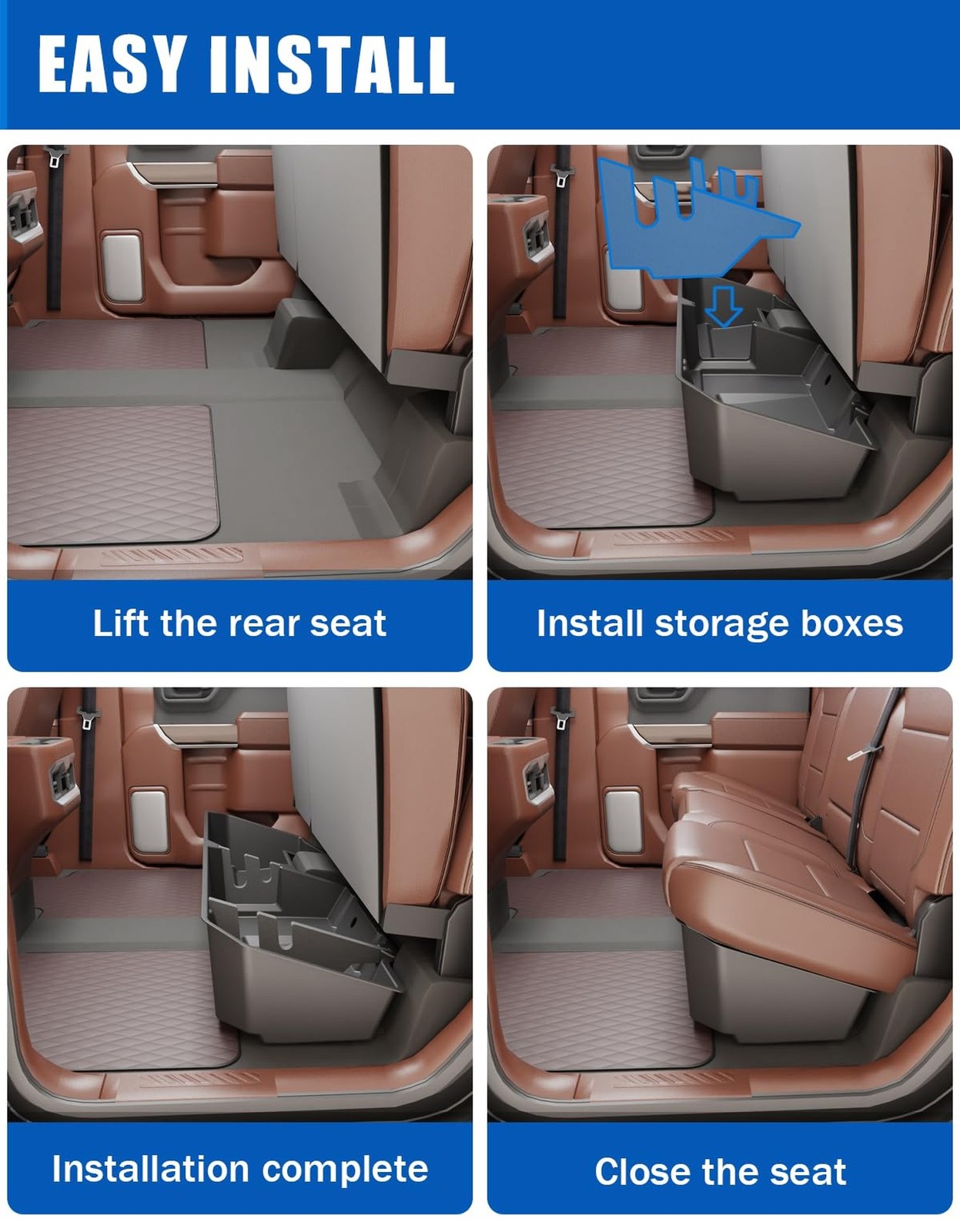 EASY INSTALL

Lift the rear seat

Install storage boxes

Installation complete

Close the seat