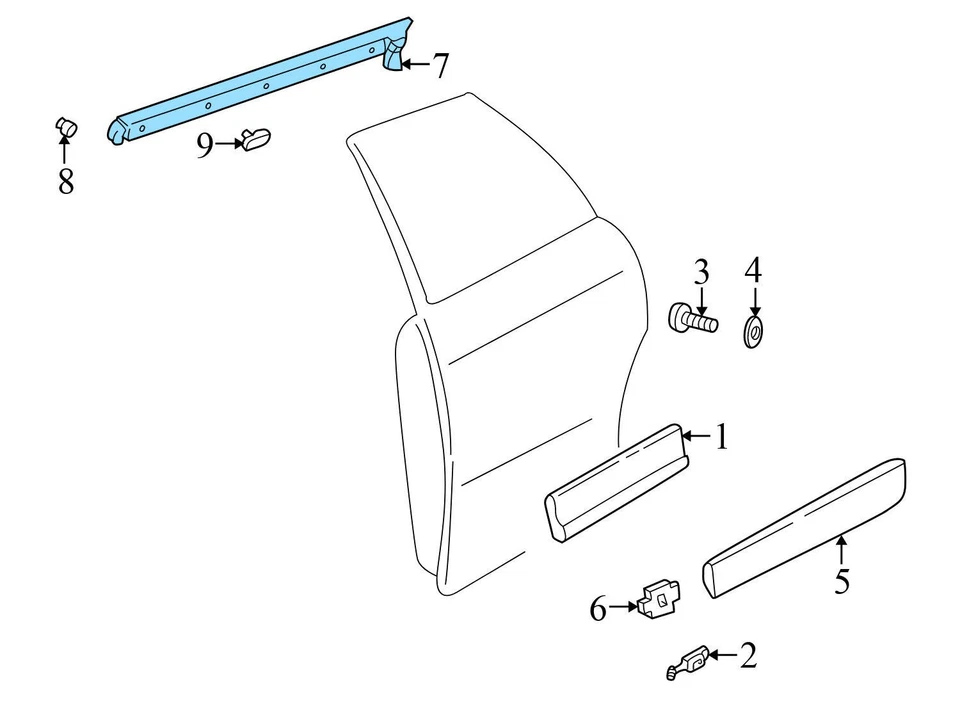 7
8
9
3
4
1
5
6
2