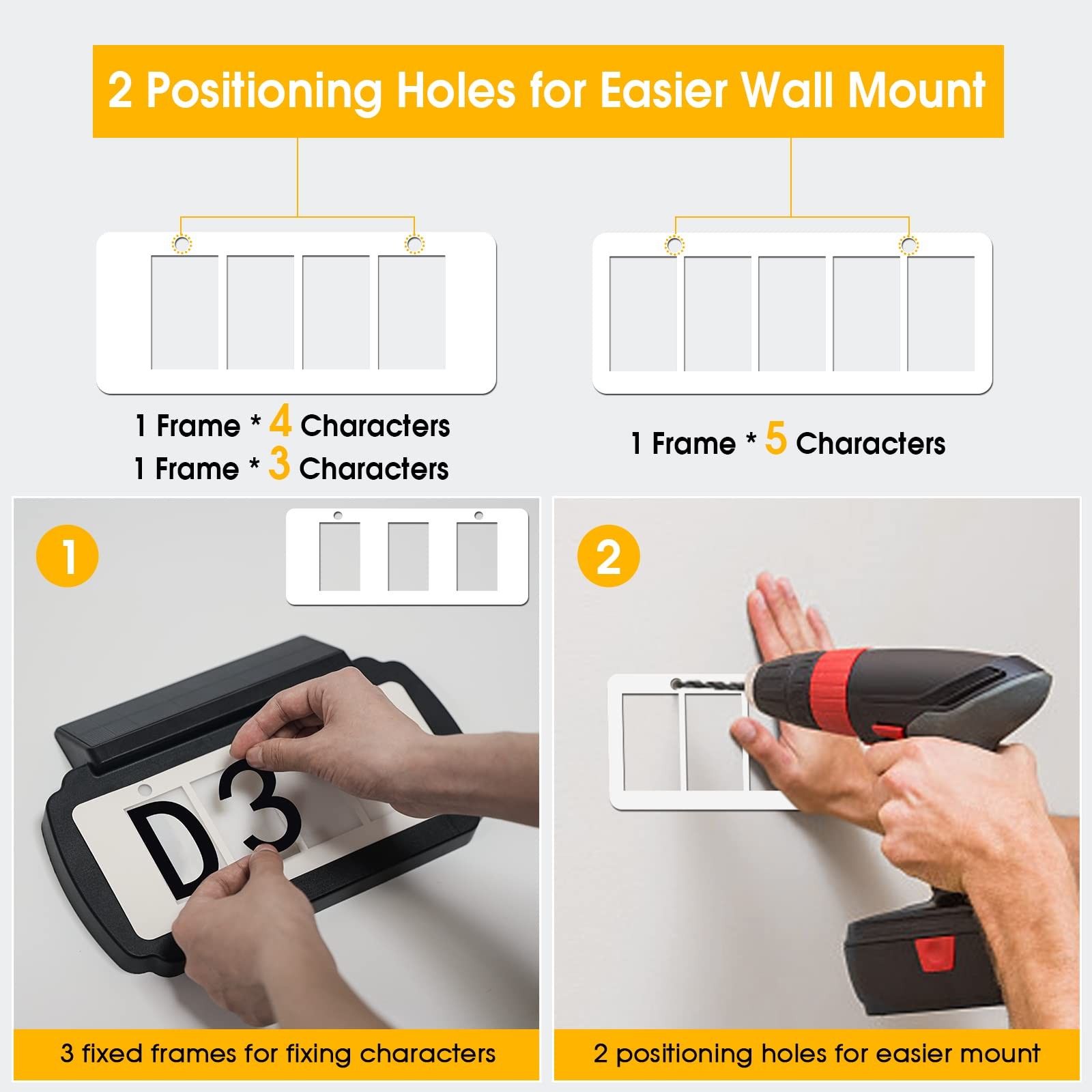 2 Positioning Holes for Easier Wall Mount

1 Frame * 4 Characters
1 Frame * 3 Characters

1 Frame * 5 Characters

1

D3

3 fixed frames for fixing characters

2

2 positioning holes for easier mount