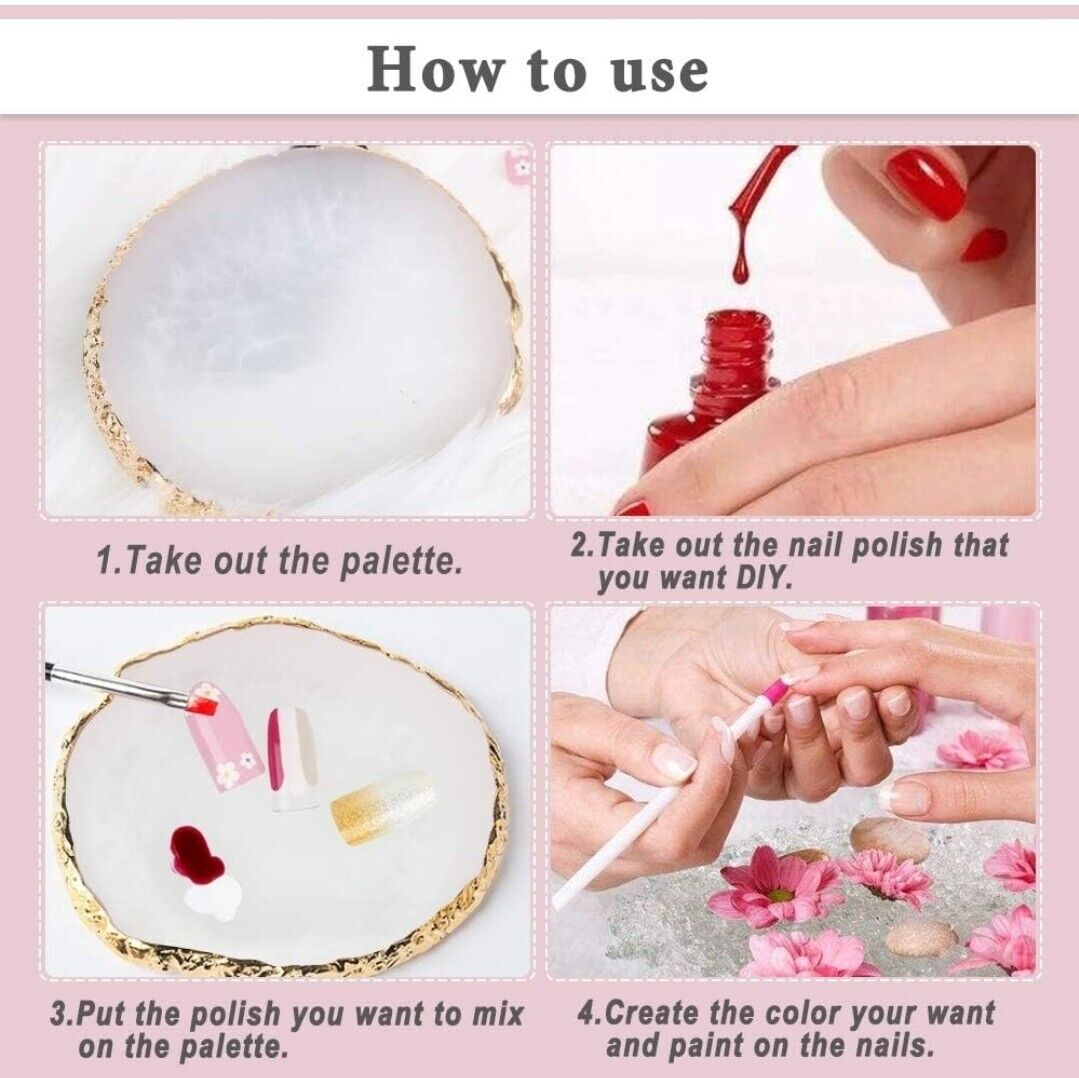 How to use

1.Take out the palette.

2.Take out the nail polish that you want DIY.

3.Put the polish you want to mix on the palette.

4.Create the color your want and paint on the nails.