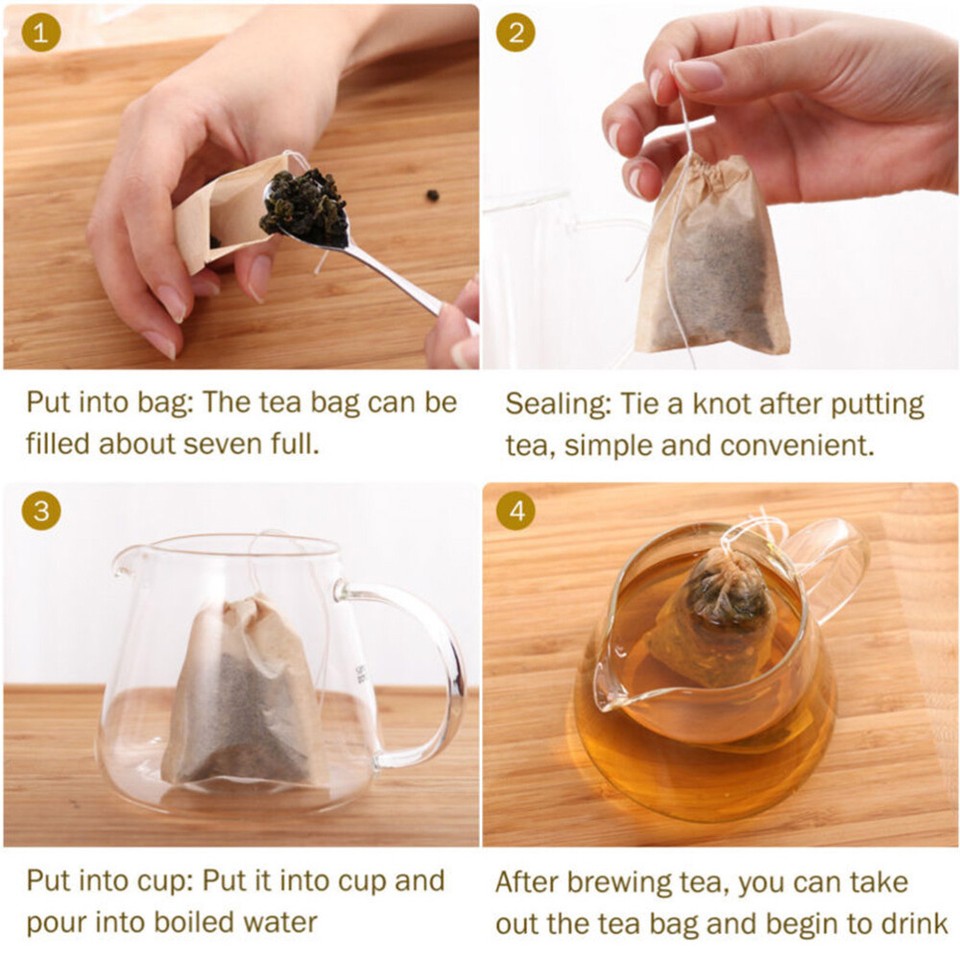 1

Put into bag: The tea bag can be filled about seven full.

2

Sealing: Tie a knot after putting tea, simple and convenient.

3

Put into cup: Put it into cup and pour into boiled water

4

After brewing tea, you can take out the tea bag and begin to drink