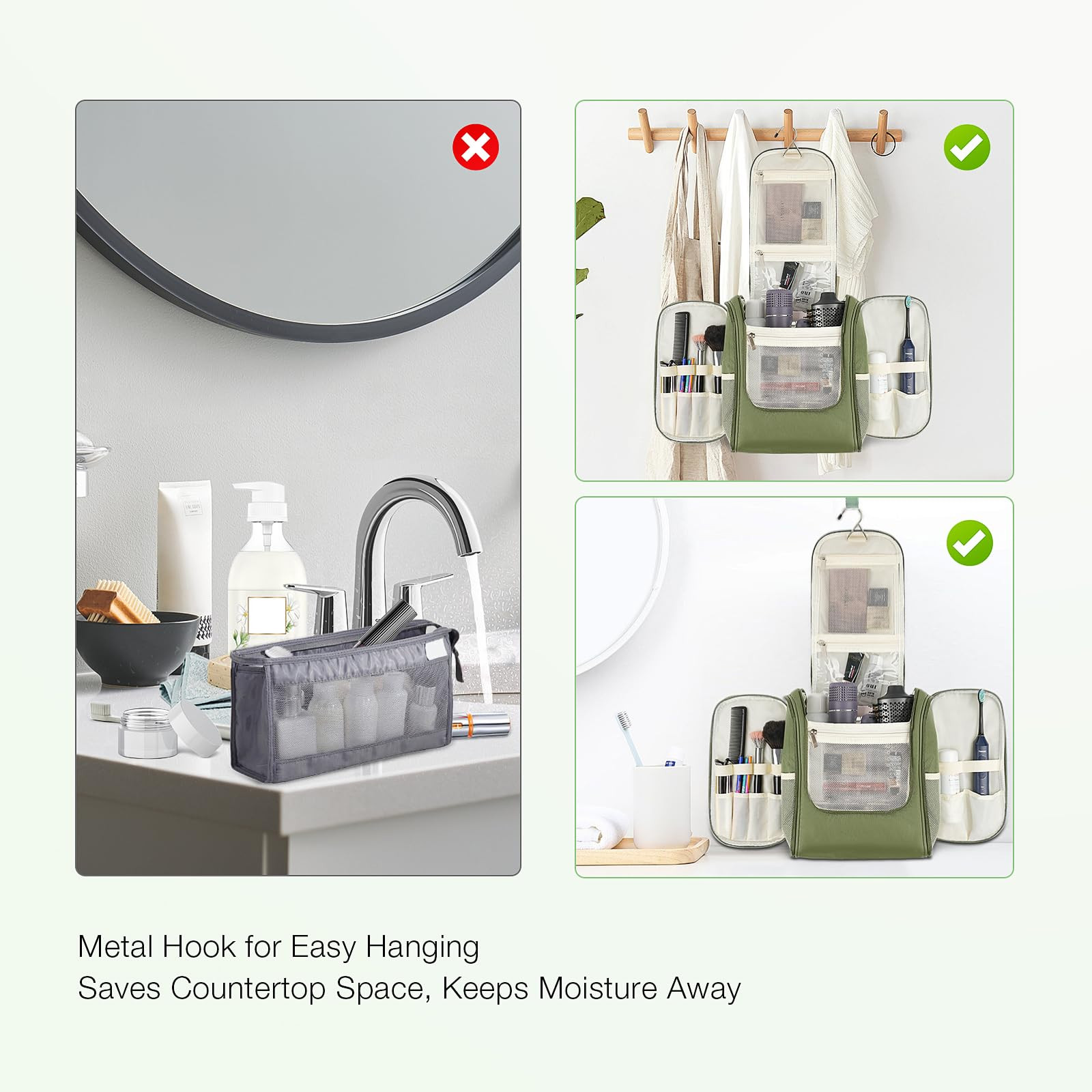 Metal Hook for Easy Hanging
Saves Countertop Space, Keeps Moisture Away