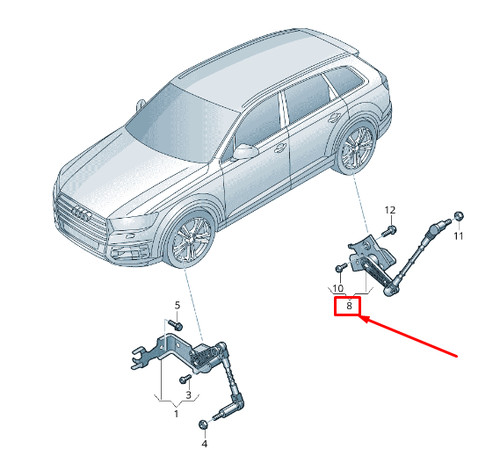 12
11
10
8
5
3
1
4