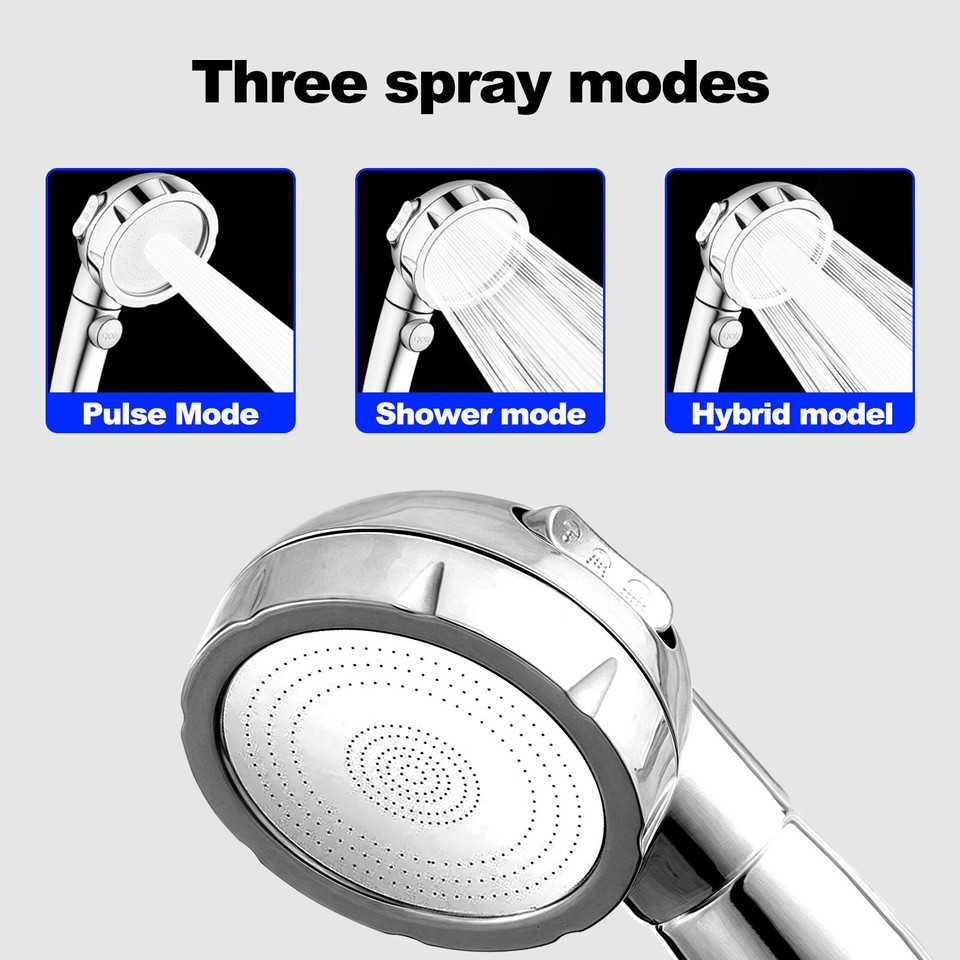 Three spray modes

Pulse Mode

Shower mode

Hybrid model