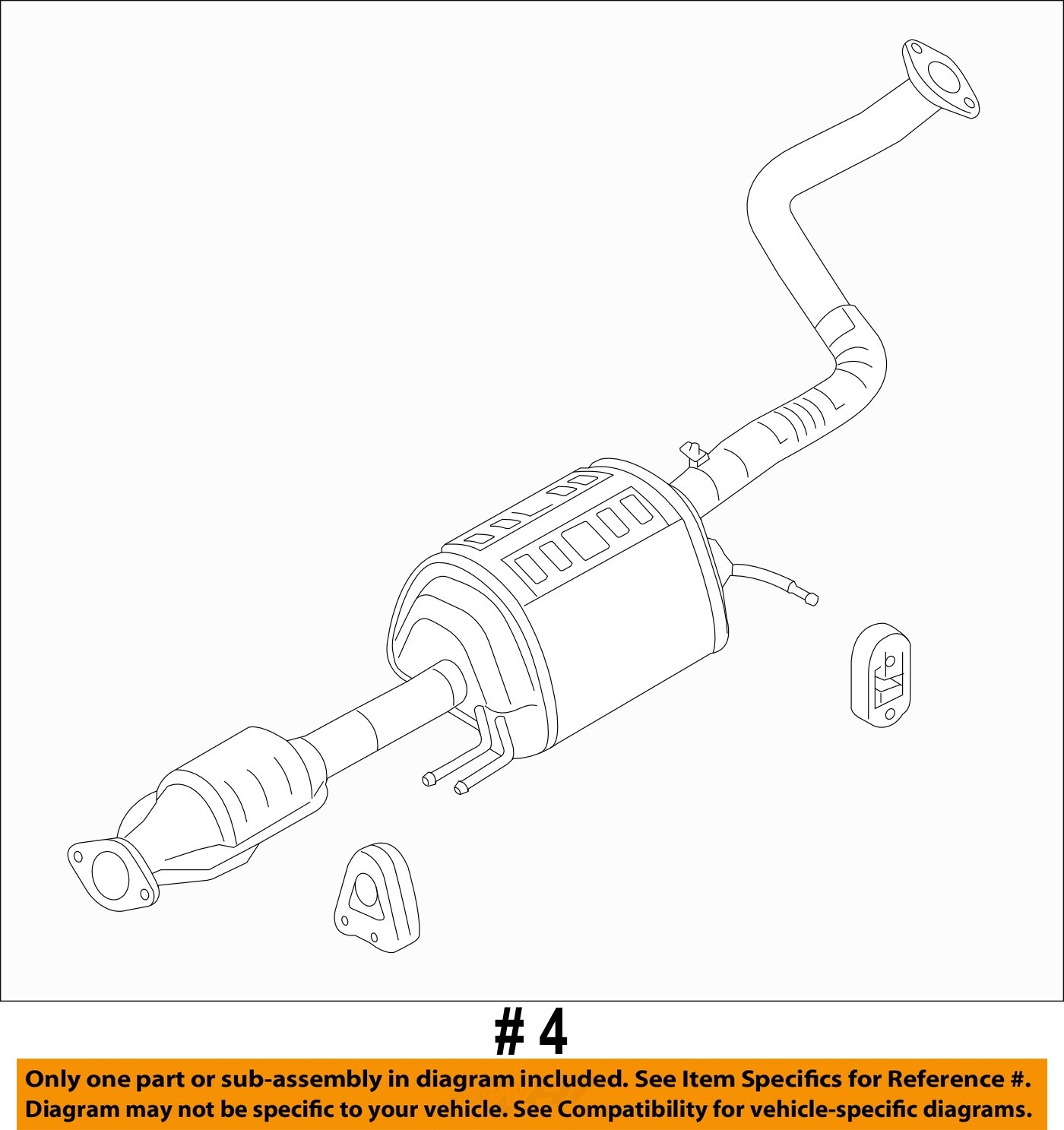 # 4

Only one part or sub-assembly in diagram included. See Item Specifics for Reference #. Diagram may not be specific to your vehicle. See Compatibility for vehicle-specific diagrams.