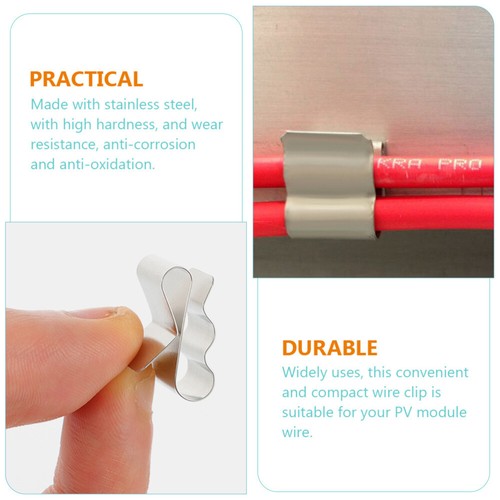 PRACTICAL
Made with stainless steel, with high hardness, and wear resistance, anti-corrosion and anti-oxidation.

KRA PRO

DURABLE
Widely uses, this convenient and compact wire clip is suitable for your PV module wire.