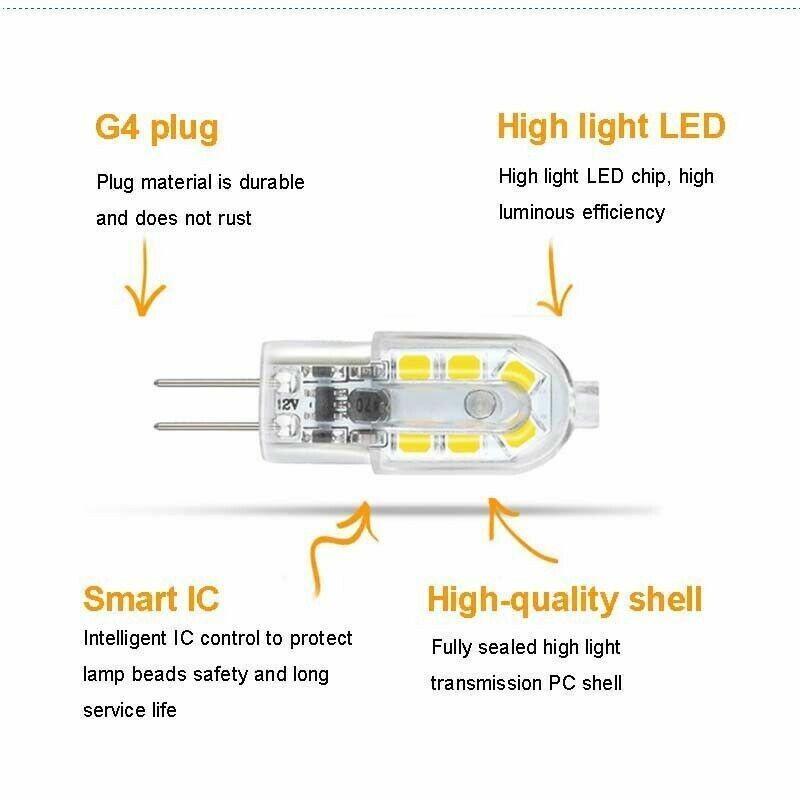 G4 plug

Plug material is durable and does not rust

High light LED

High light LED chip, high luminous efficiency

12V

Smart IC

Intelligent IC control to protect lamp beads safety and long service life

High-quality shell

Fully sealed high light transmission PC shell