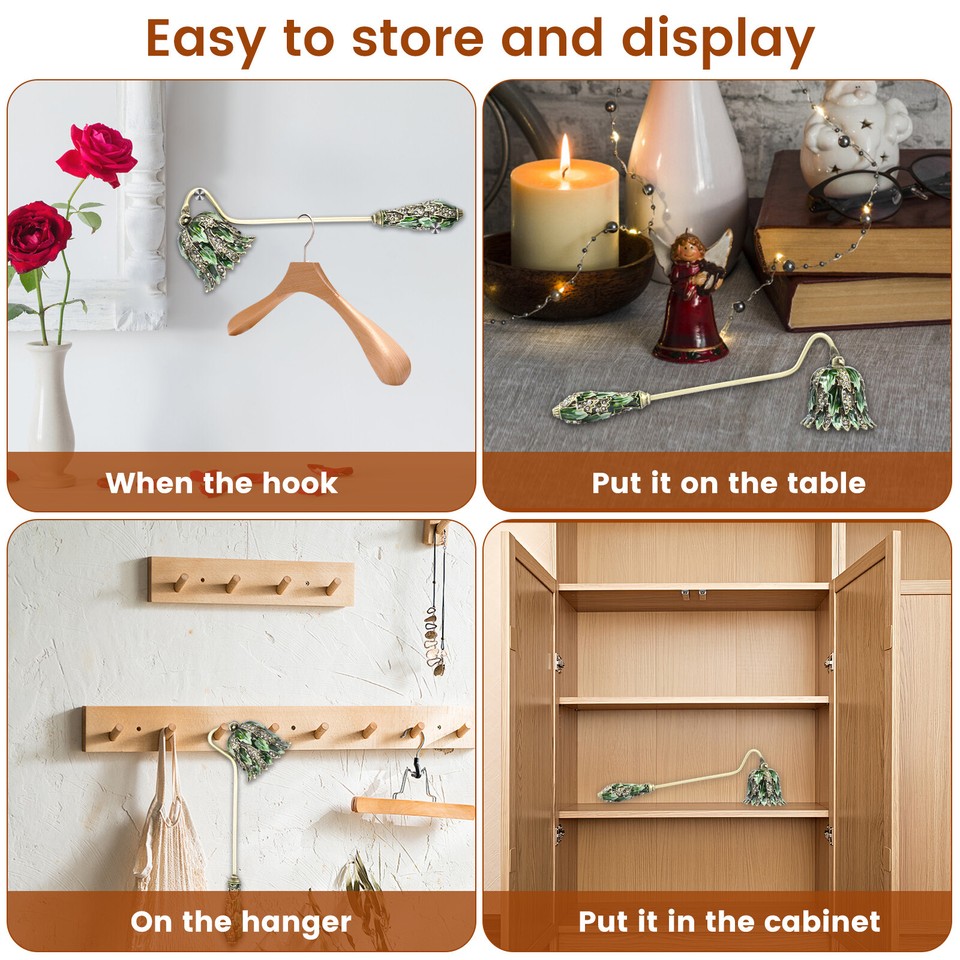 Easy to store and display

When the hook

Put it on the table

On the hanger

Put it in the cabinet