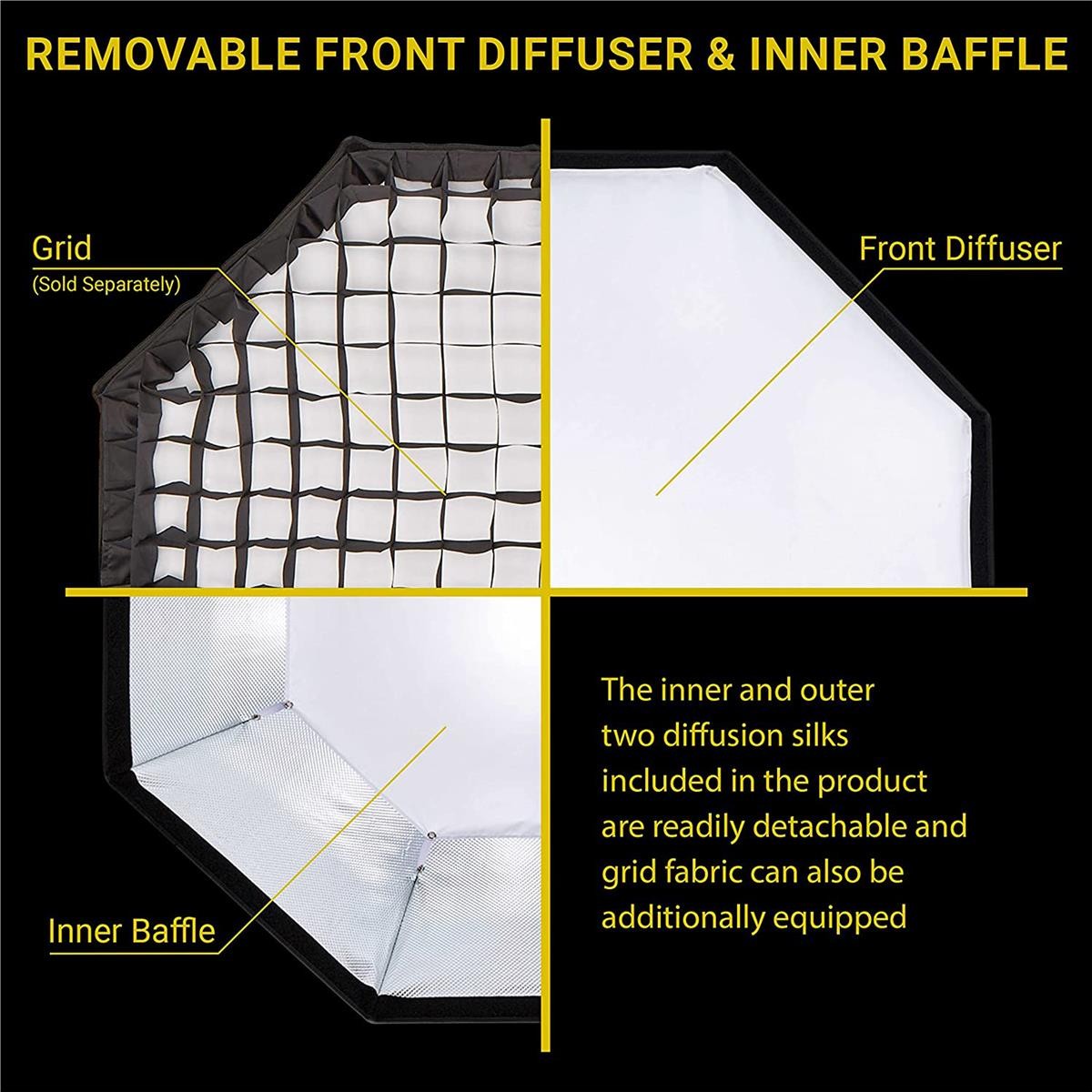 REMOVABLE FRONT DIFFUSER & INNER BAFFLE

Grid
(Sold Separately)

Front Diffuser

Inner Baffle

The inner and outer two diffusion silks included in the product are readily detachable and grid fabric can also be additionally equipped