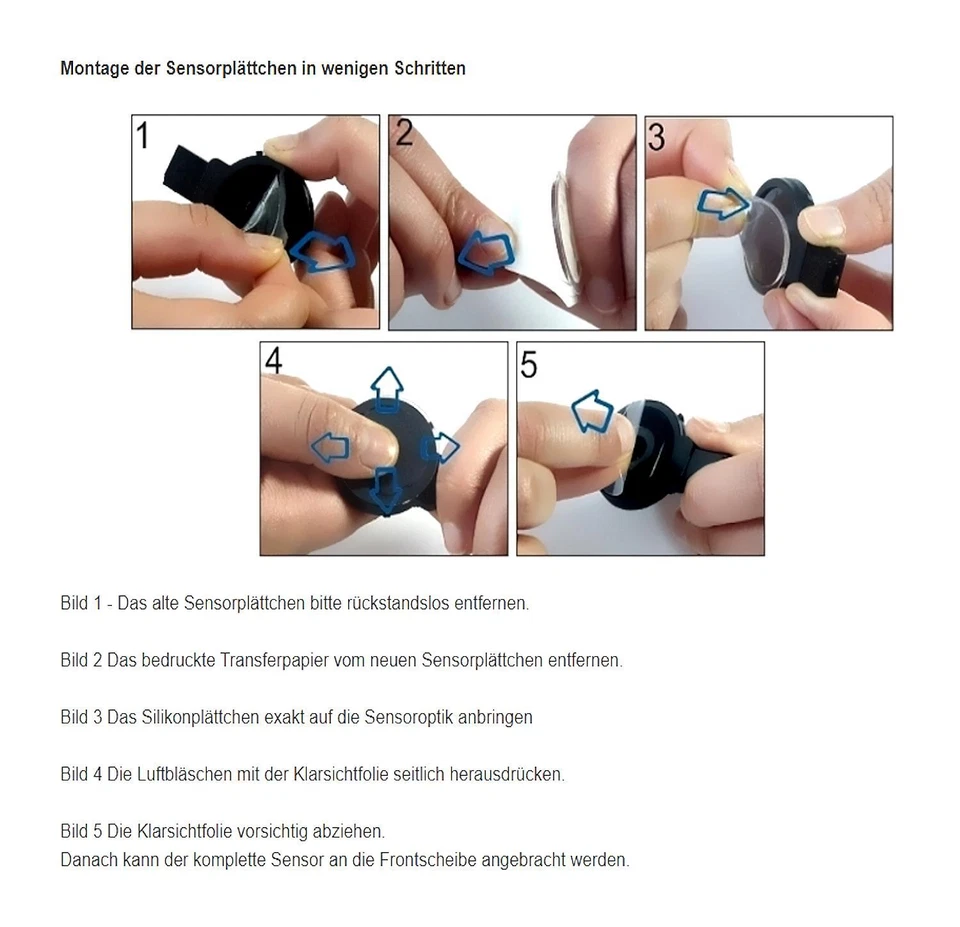 Montage der Sensorplättchen in wenigen Schritten

1

2

3

4

5

Bild 1 - Das alte Sensorplättchen bitte rückstandslos entfernen.

Bild 2 Das bedruckte Transferpapier vom neuen Sensorplättchen entfernen.

Bild 3 Das Silikonplättchen exakt auf die Sensoroptik anbringen

Bild 4 Die Luftbläschen mit der Klarsichtfolie seitlich herausdrücken.

Bild 5 Die Klarsichtfolie vorsichtig abziehen.
Danach kann der komplette Sensor an die Frontscheibe angebracht werden.