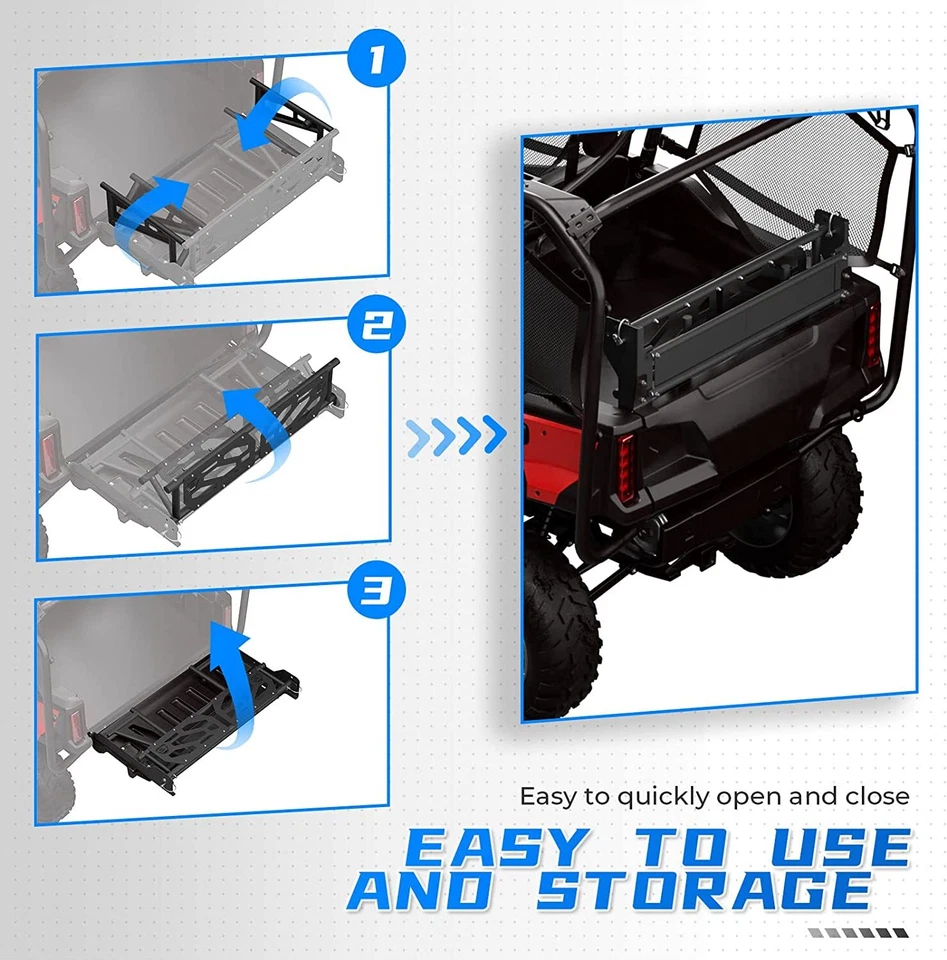 1

2

3

Easy to quickly open and close

EASY TO USE AND STORAGE