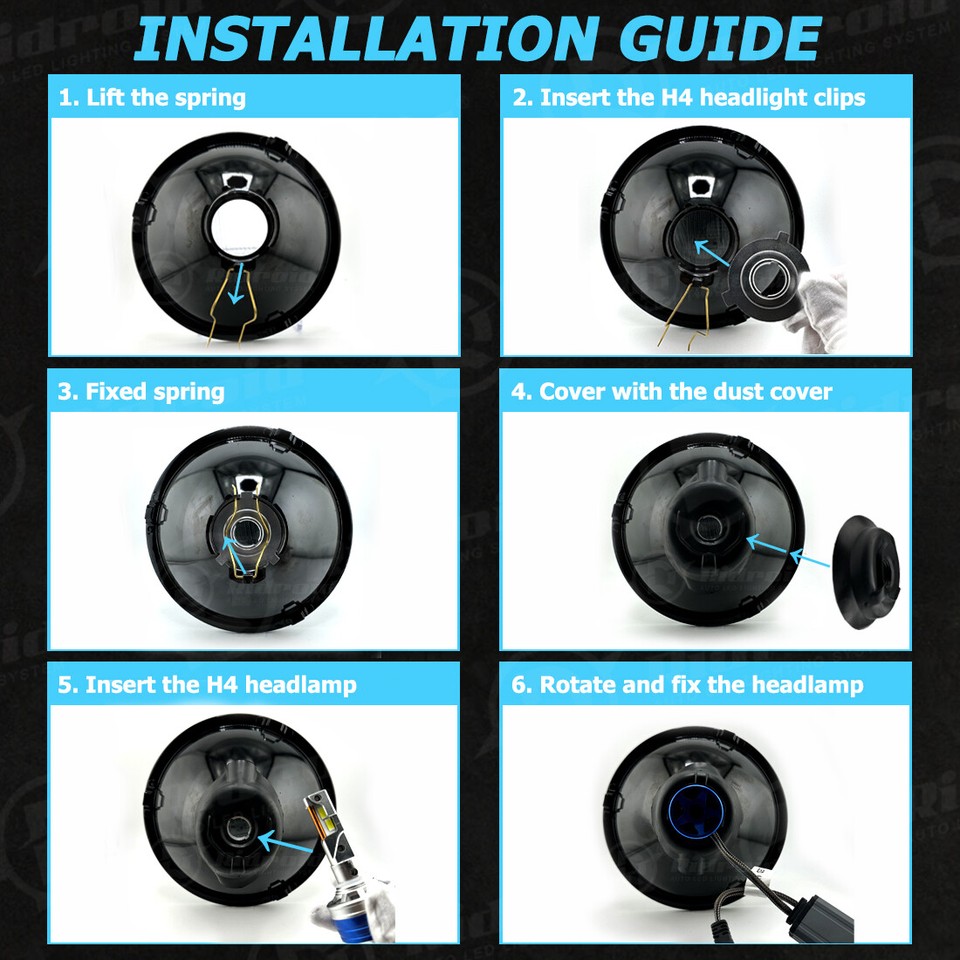 INSTALLATION GUIDE

1. Lift the spring

2. Insert the H4 headlight clips

3. Fixed spring

4. Cover with the dust cover

5. Insert the H4 headlamp

6. Rotate and fix the headlamp