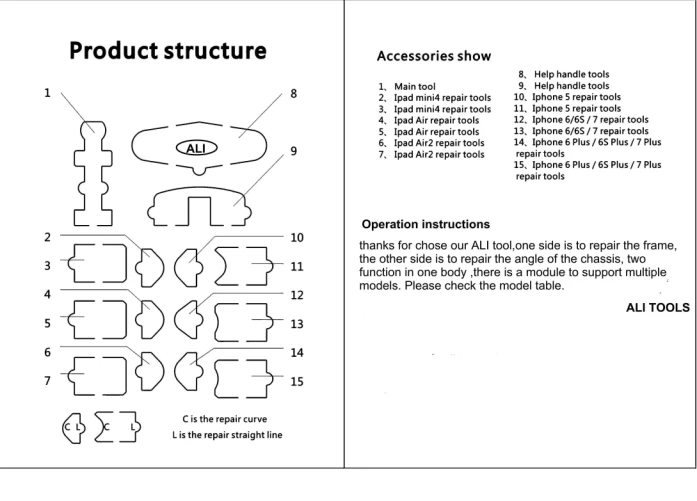 Product structure

1
8
ALI
9
2
10
3
11
4
12
5
13
6
14
7
15

C L
C L

C is the repair curve
L is the repair straight line

Accessories show

1、Main tool
2、Ipad mini4 repair tools
3、Ipad mini4 repair tools
4、Ipad Air repair tools
5、Ipad Air repair tools
6、Ipad Air2 repair tools
7、Ipad Air2 repair tools

8、Help handle tools
9、Help handle tools
10、Iphone 5 repair tools
11、Iphone 5 repair tools
12、Iphone 6/6S / 7 repair tools
13、Iphone 6/6S / 7 repair tools
14、Iphone 6 Plus / 6S Plus / 7 Plus repair tools
15、Iphone 6 Plus / 6S Plus / 7 Plus repair tools

Operation instructions

thanks for chose our ALI tool,one side is to repair the frame, the other side is to repair the angle of the chassis, two function in one body ,there is a module to support multiple models. Please check the model table.

ALI TOOLS