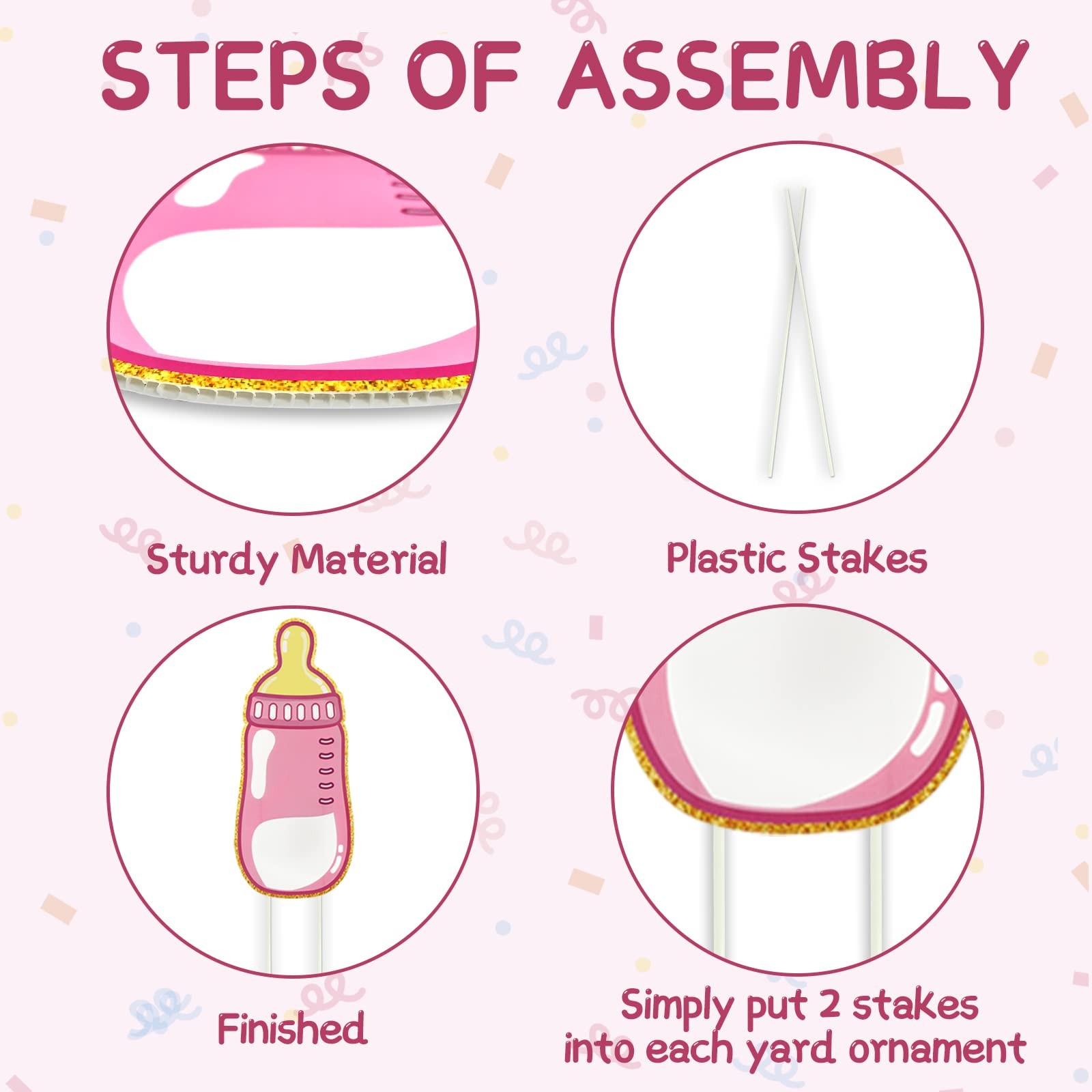 STEPS OF ASSEMBLY

Sturdy Material

Plastic Stakes

Finished

Simply put 2 stakes into each yard ornament