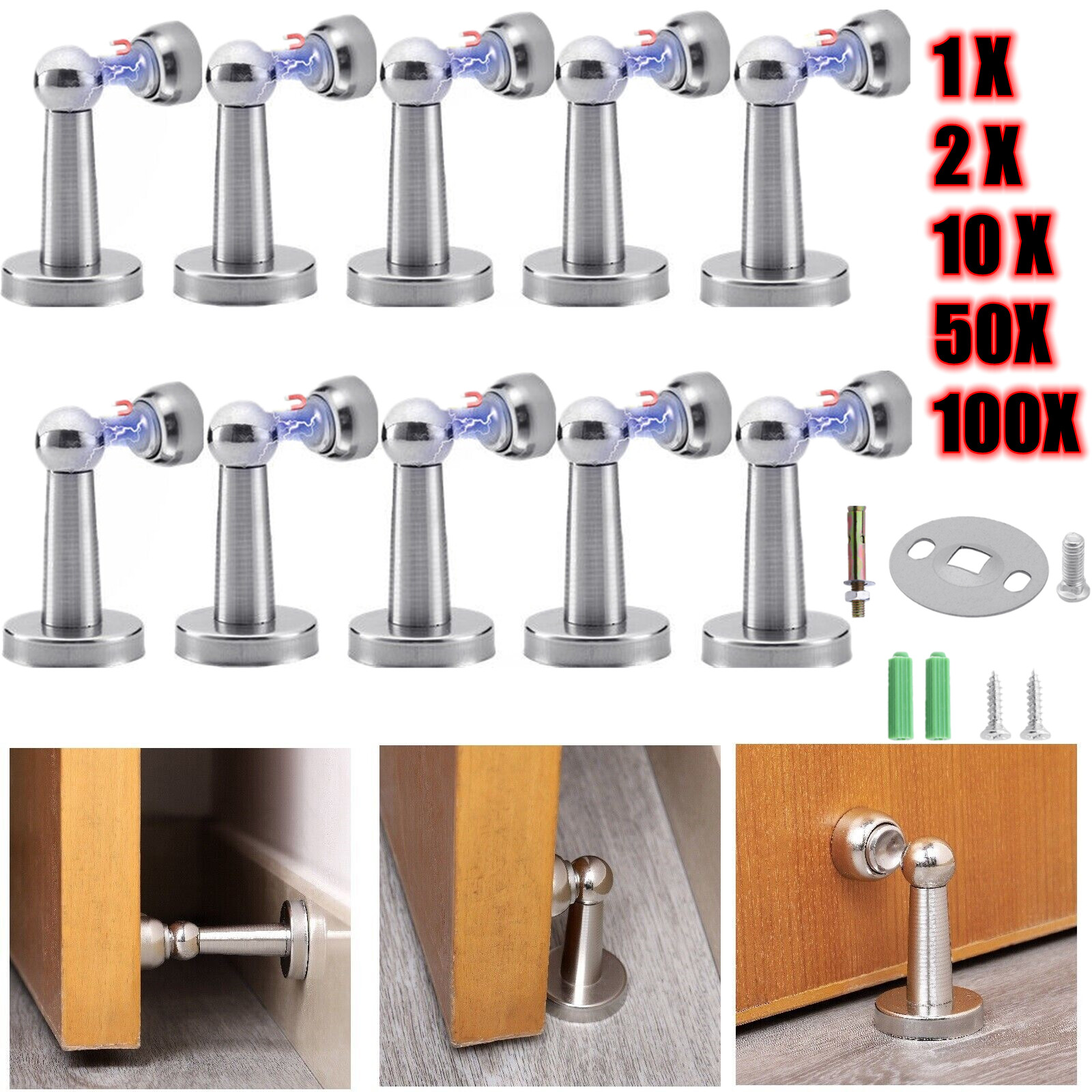 1X
2 X
10 X
50X
100X