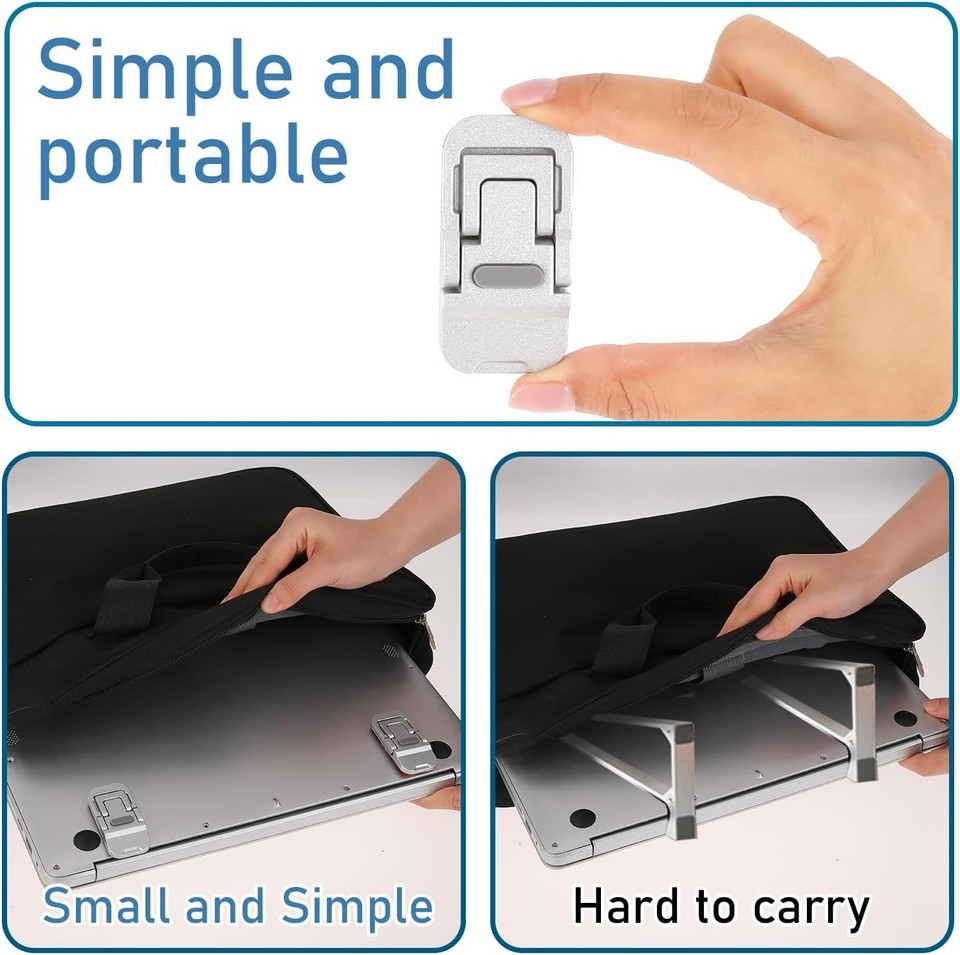 Simple and portable

Small and Simple

Hard to carry