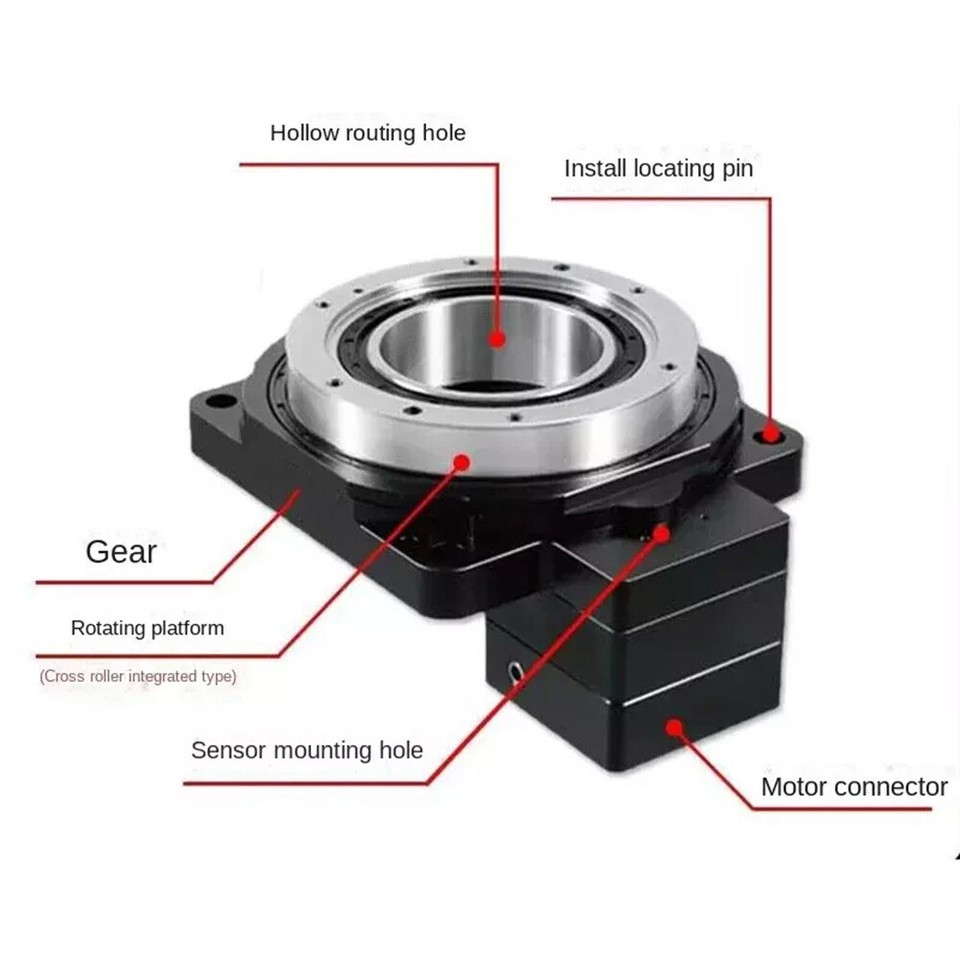 Hollow routing hole

Install locating pin

Gear

Rotating platform

(Cross roller integrated type)

Sensor mounting hole

Motor connector