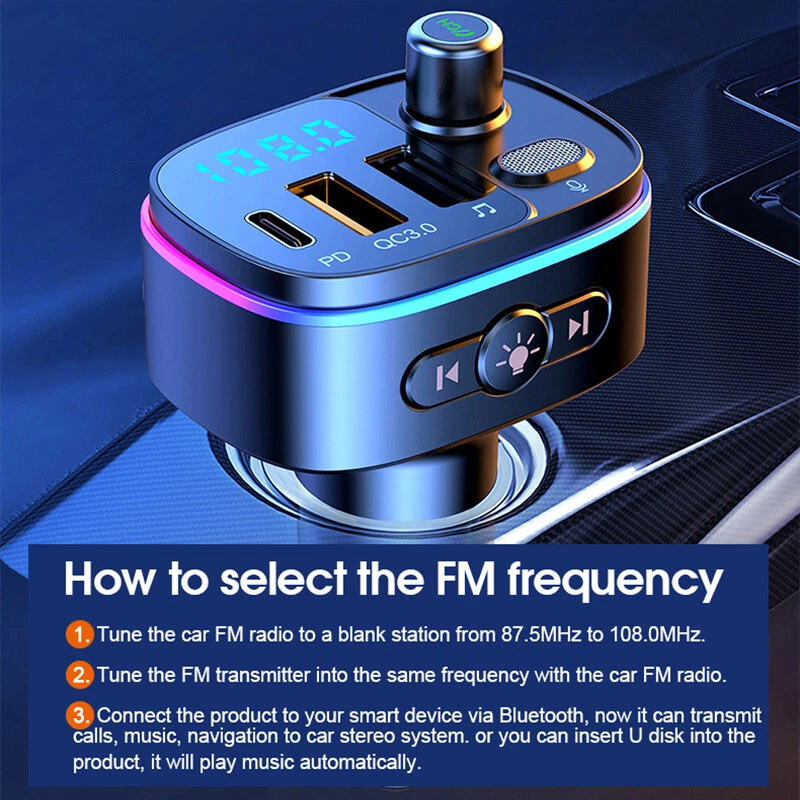 CH

108.0

PD QC3.0

How to select the FM frequency

1. Tune the car FM radio to a blank station from 87.5MHz to 108.0MHz.

2. Tune the FM transmitter into the same frequency with the car FM radio.

3. Connect the product to your smart device via Bluetooth, now it can transmit calls, music, navigation to car stereo system. or you can insert U disk into the product, it will play music automatically.