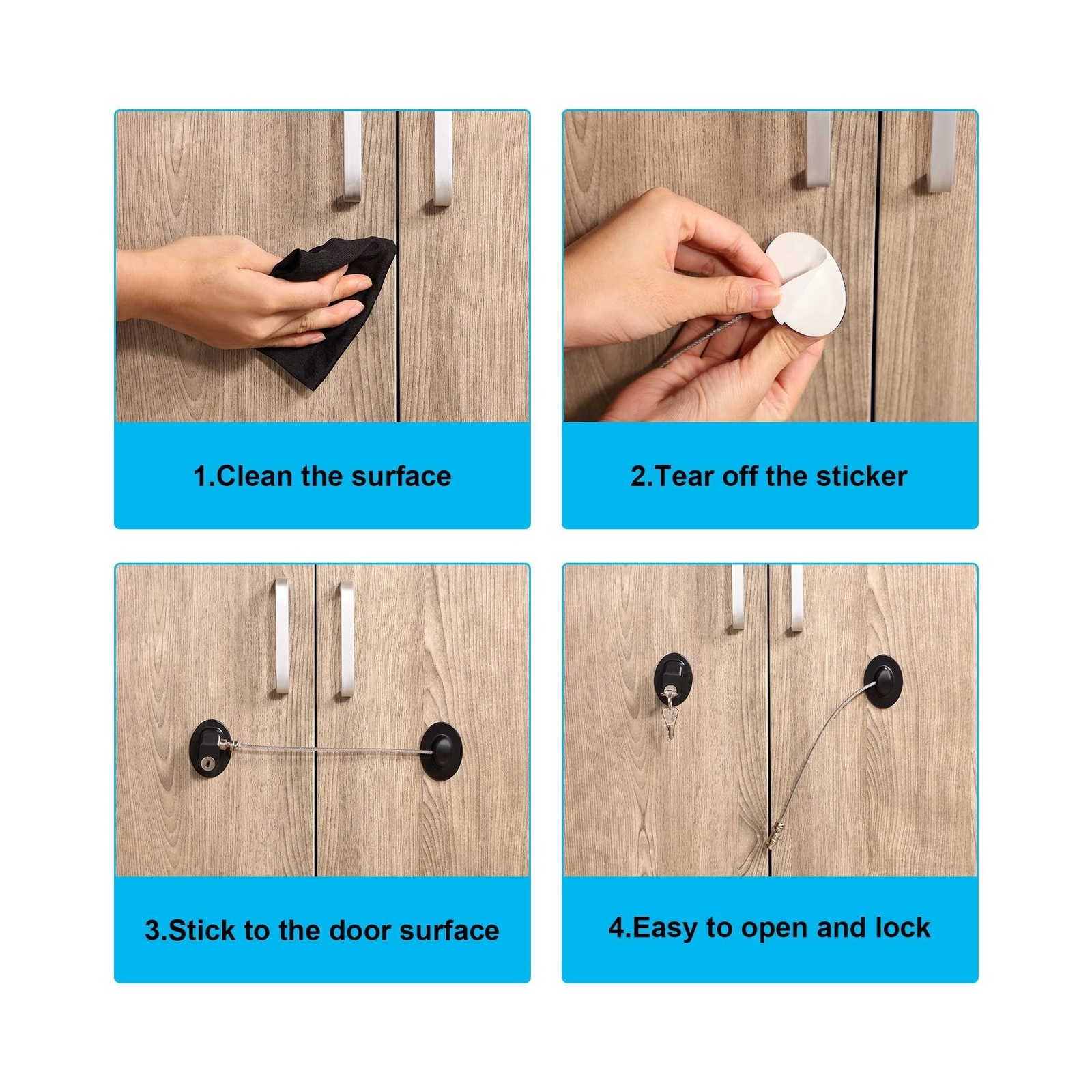 1.Clean the surface

2.Tear off the sticker

3.Stick to the door surface

4.Easy to open and lock