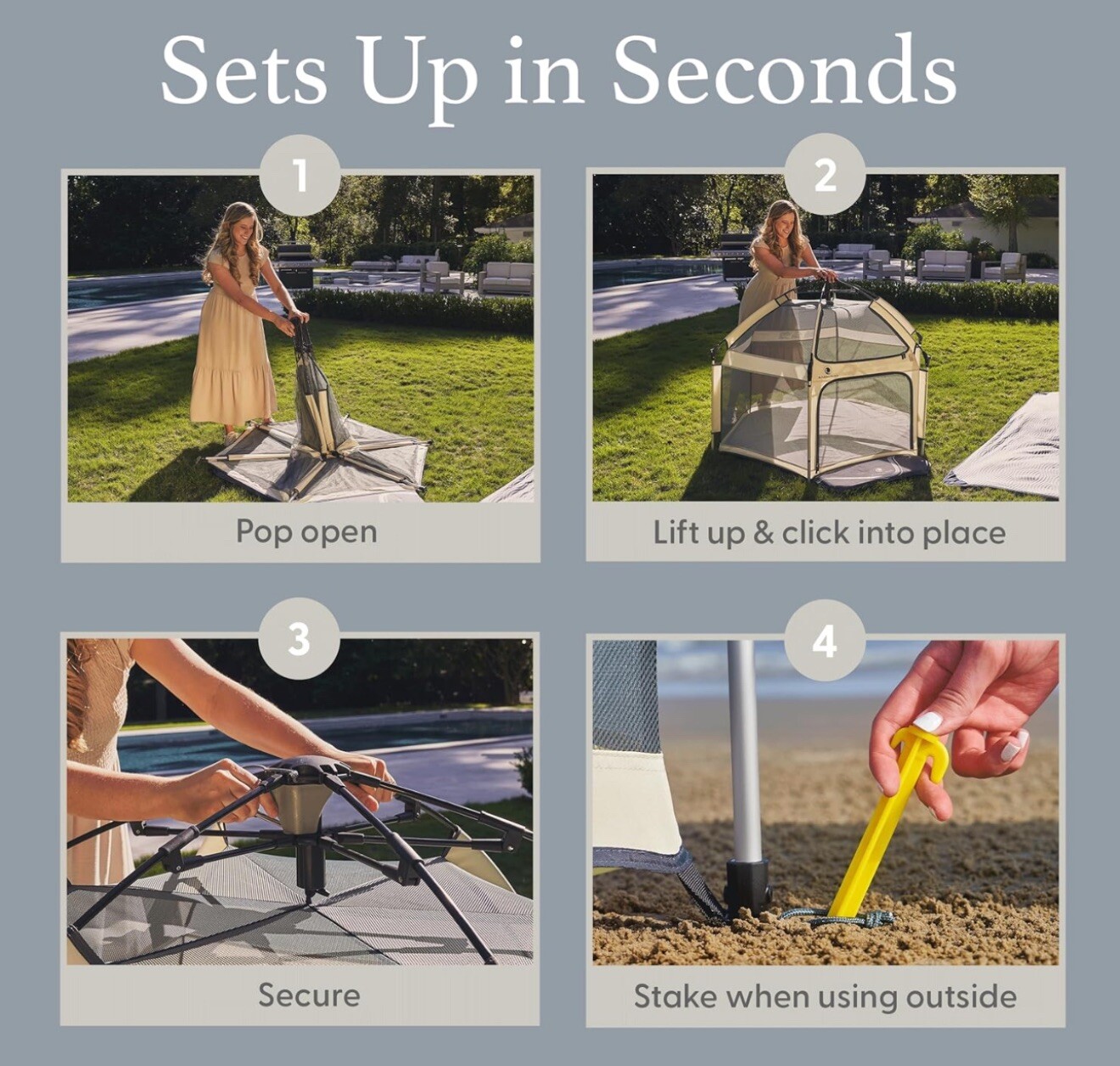 Sets Up in Seconds

1

Pop open

2

Lift up & click into place

3

Secure

4

Stake when using outside