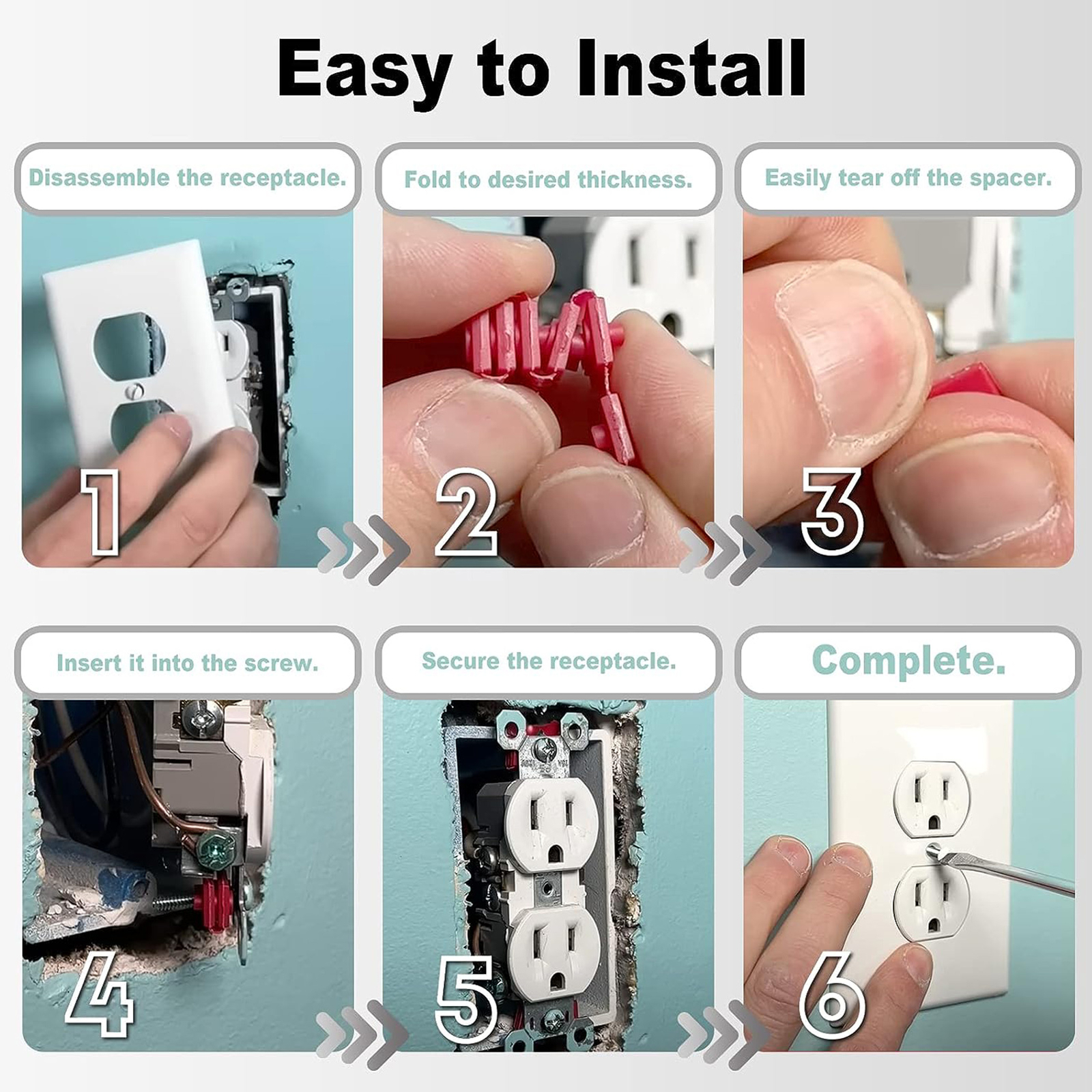 Easy to Install

Disassemble the receptacle.

1

Fold to desired thickness.

2

Easily tear off the spacer.

3

Insert it into the screw.

4

Secure the receptacle.

5

Complete.

6