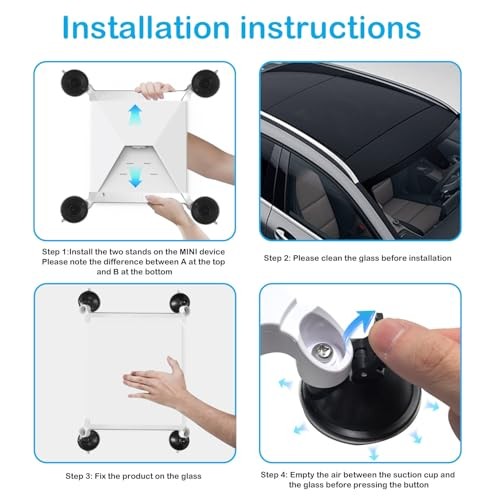 Installation instructions

Step 1:Install the two stands on the MINI device
Please note the difference between A at the top and B at the bottom

Step 2: Please clean the glass before installation

Step 3: Fix the product on the glass

Step 4: Empty the air between the suction cup and the glass before pressing the button