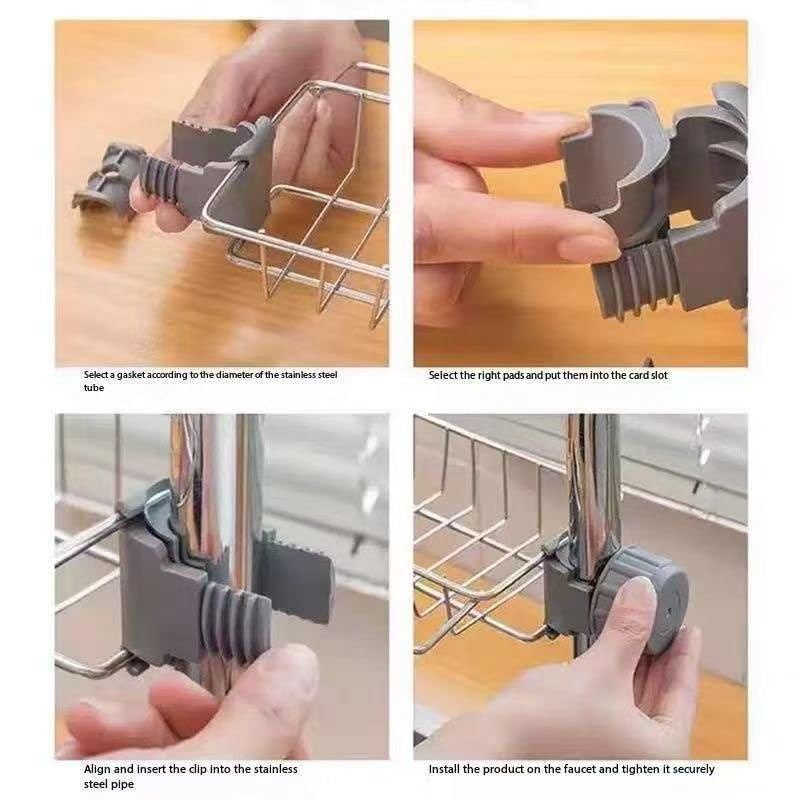 Select a gasket according to the diameter of the stainless steel tube

Select the right pads and put them into the card slot

Align and insert the clip into the stainless steel pipe

Install the product on the faucet and tighten it securely